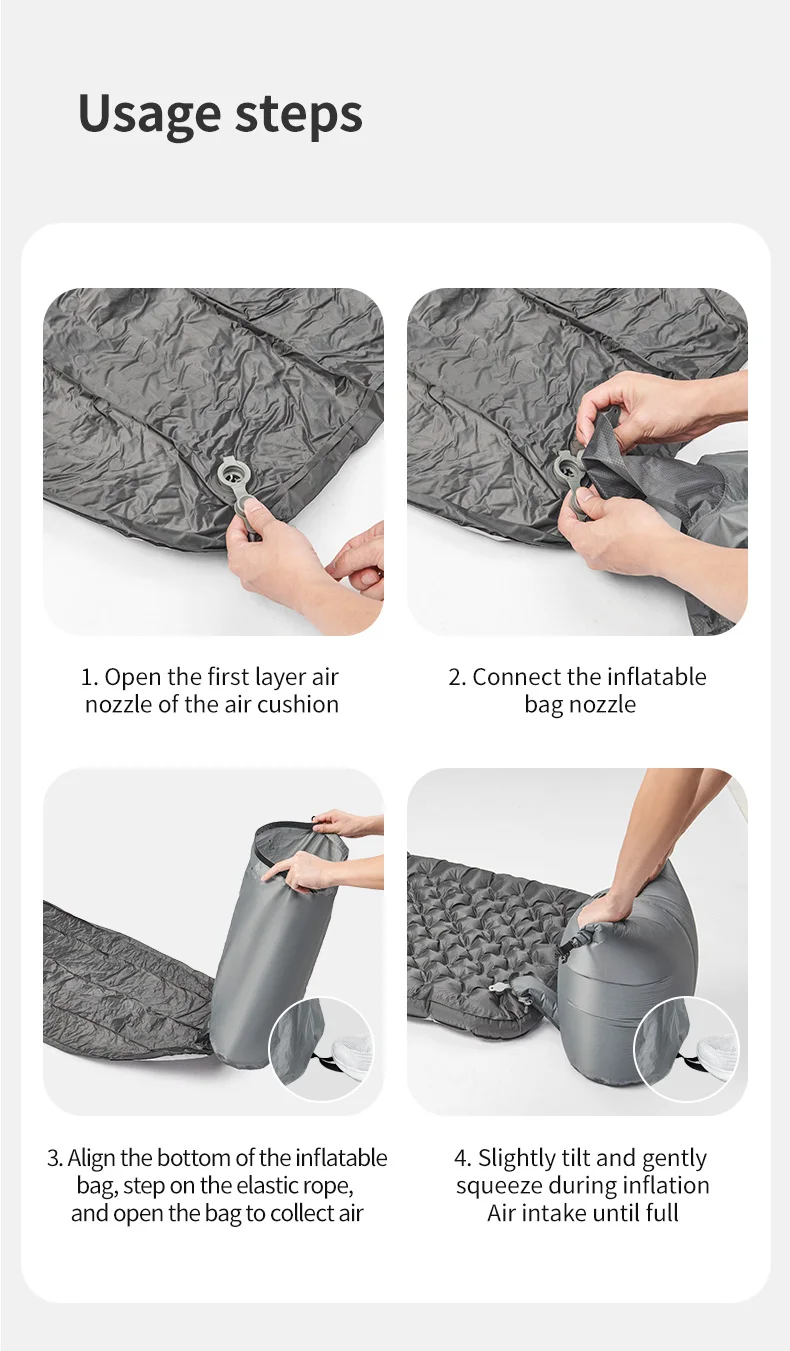 Usage steps

1. Open the first layer air nozzle of the air cushion

2. Connect the inflatable bag nozzle

3. Align the bottom of the inflatable bag, step on the elastic rope, and open the bag to collect air

4. Slightly tilt and gently squeeze during inflation Air intake until full