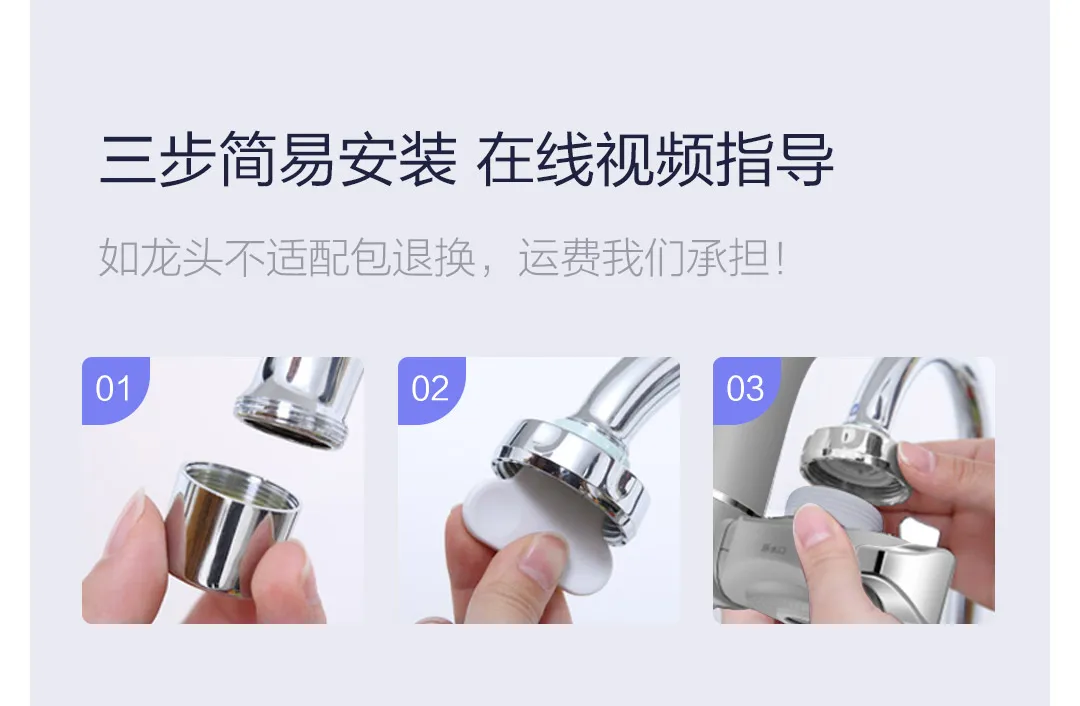 三步简易安装 在线视频指导

如龙头不适配包退换，运费我们承担！

01

02

03