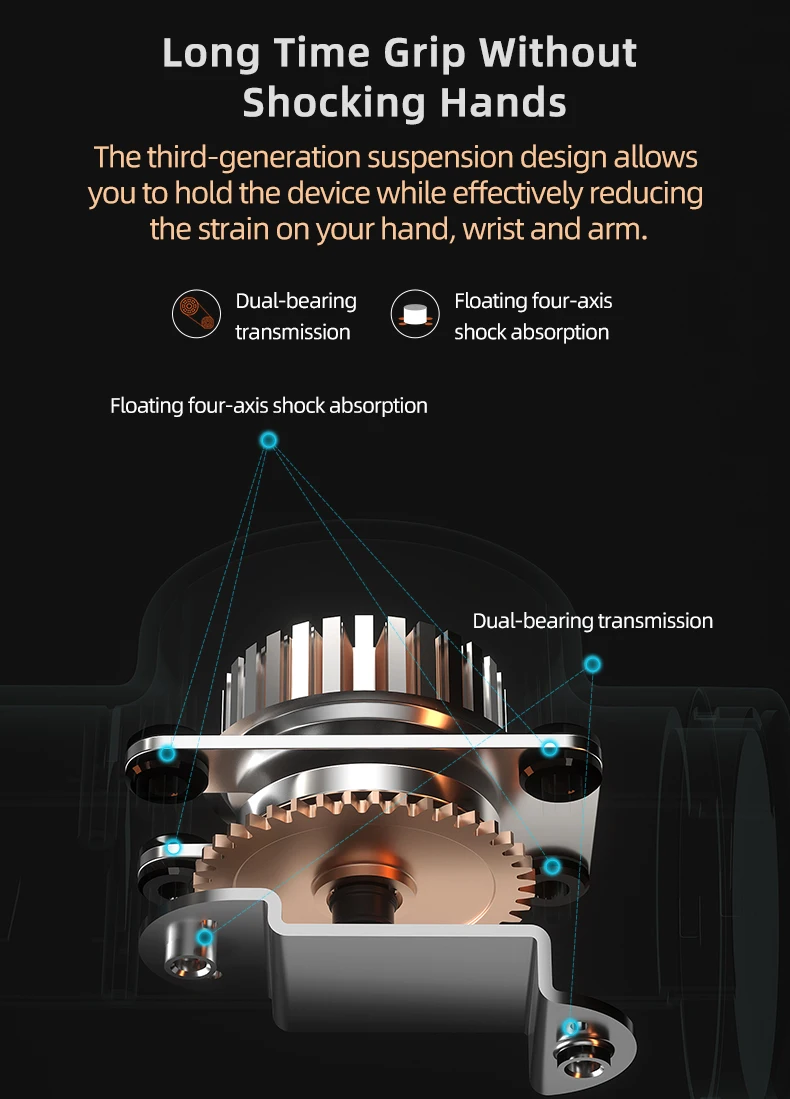 Long Time Grip Without Shocking Hands

The third-generation suspension design allows you to hold the device while effectively reducing the strain on your hand, wrist and arm.

Dual-bearing transmission

Floating four-axis shock absorption

Floating four-axis shock absorption

Dual-bearing transmission