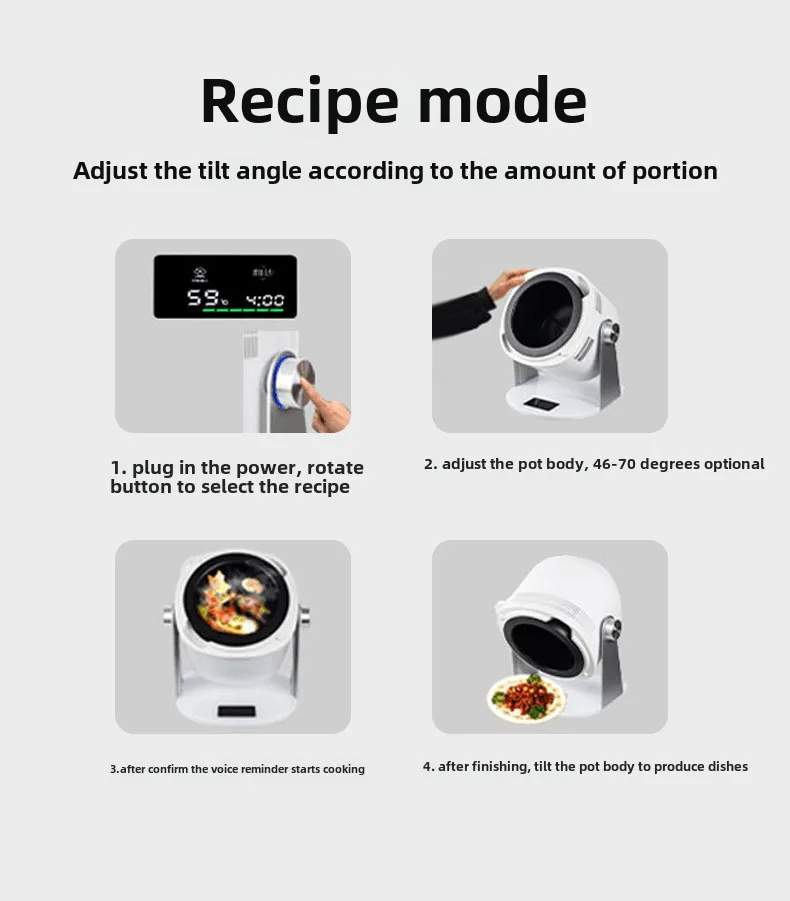 Recipe mode

Adjust the tilt angle according to the amount of portion

59 4:00

1. plug in the power, rotate button to select the recipe

2. adjust the pot body, 46-70 degrees optional

3.after confirm the voice reminder starts cooking

4. after finishing, tilt the pot body to produce dishes