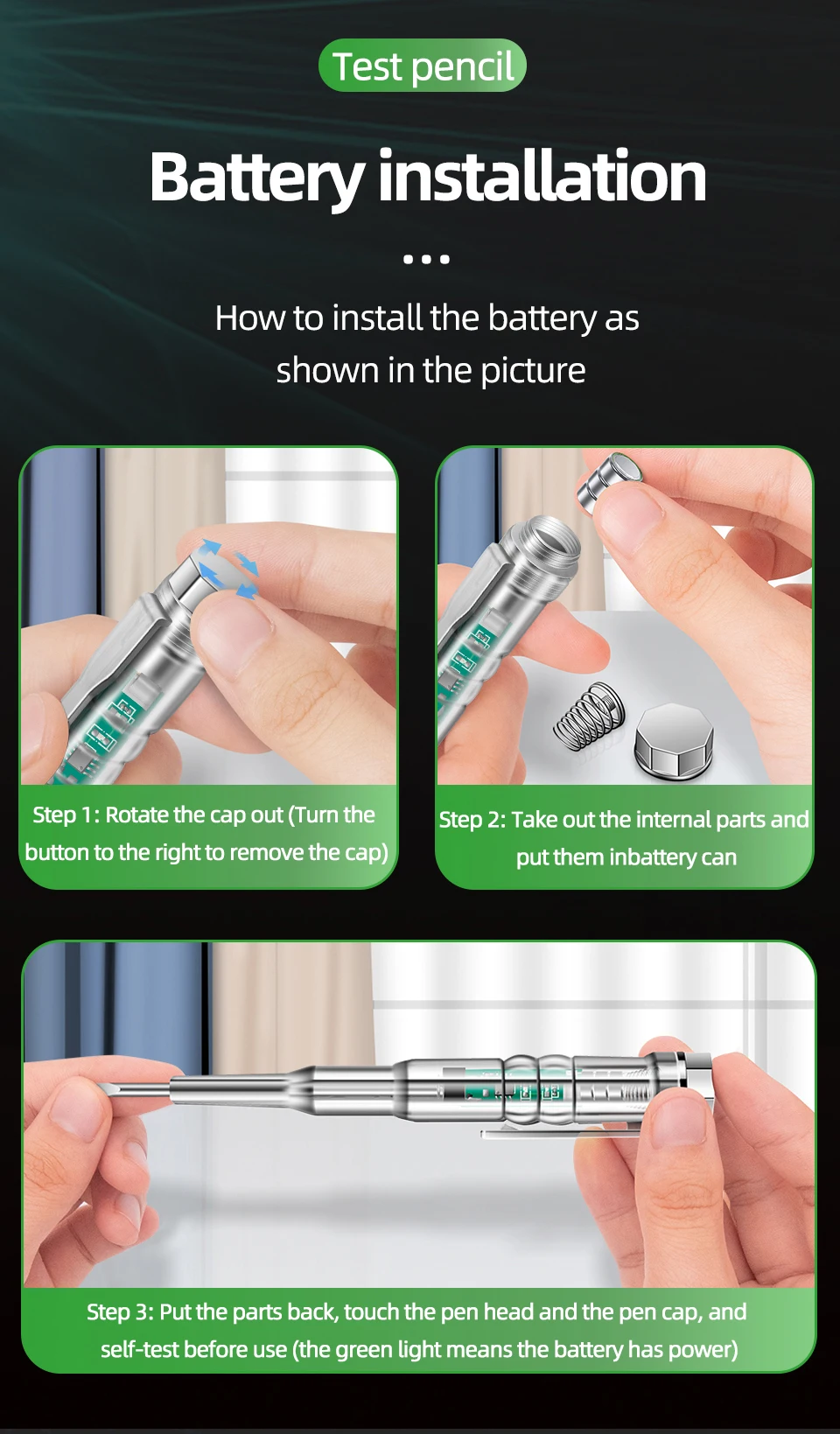 Test pencil

Battery installation

How to install the battery as shown in the picture

Step 1: Rotate the cap out (Turn the button to the right to remove the cap)

Step 2: Take out the internal parts and put them inbattery can

Step 3: Put the parts back, touch the pen head and the pen cap, and self-test before use (the green light means the battery has power)