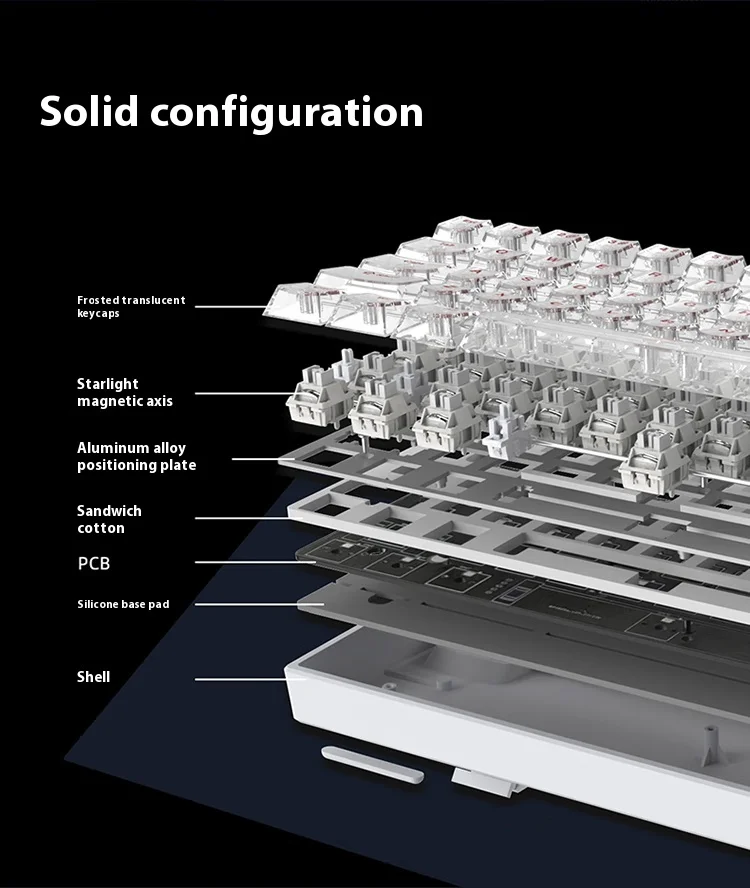 Solid configuration

Frosted translucent keycaps

Starlight magnetic axis

Aluminum alloy positioning plate

Sandwich cotton

PCB

Silicone base pad

Shell