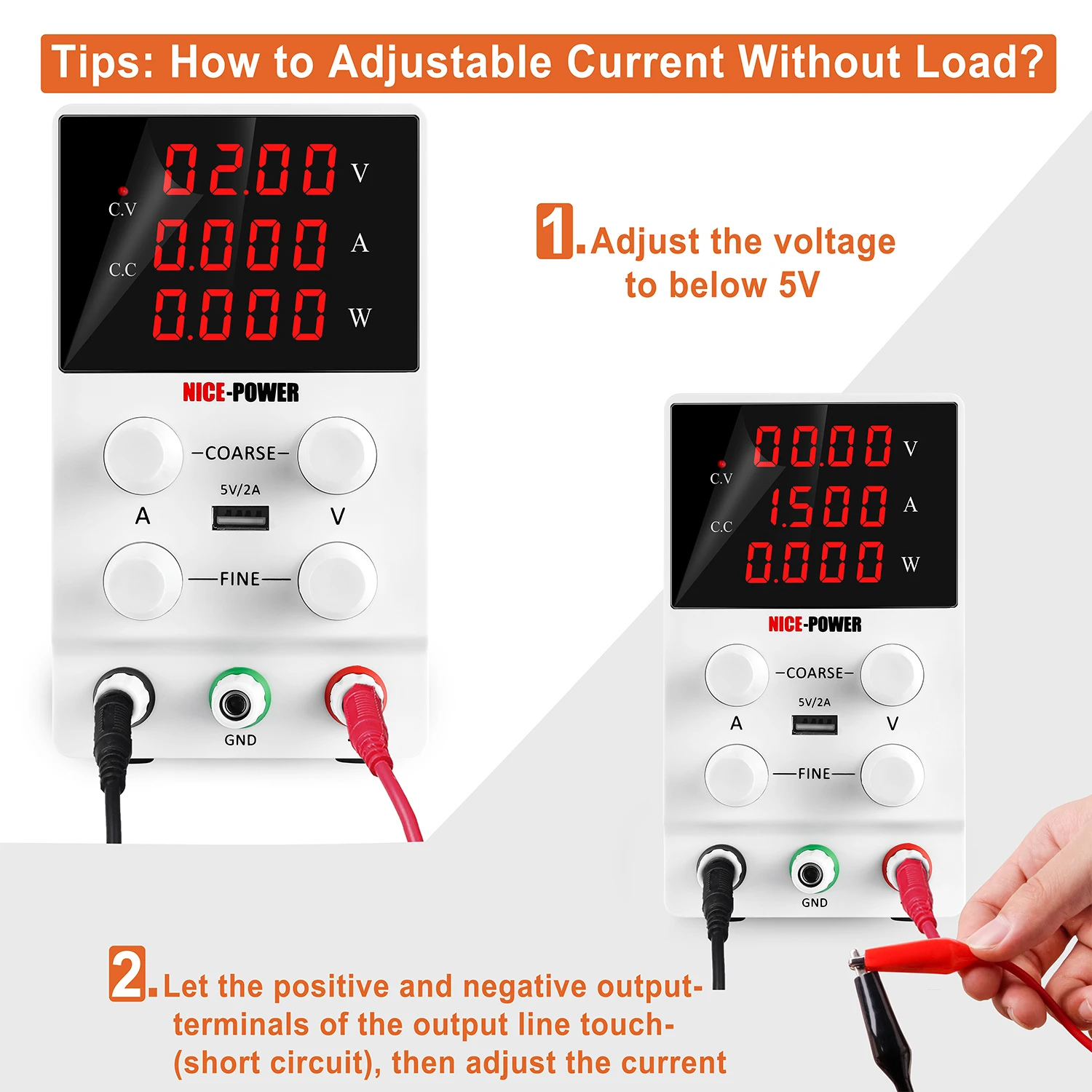 Tips: How to Adjustable Current Without Load?

02.00 V
C.V
0.000 A
C.C
0.000 W

NICE-POWER

—COARSE—
5V/2A
A
V
—FINE—
GND

1. Adjust the voltage to below 5V

00.00 V
C.V
1.500 A
C.C
0.000 W

NICE-POWER

—COARSE—
5V/2A
A
V
—FINE—
GND

2. Let the positive and negative output-terminals of the output line touch-(short circuit), then adjust the current