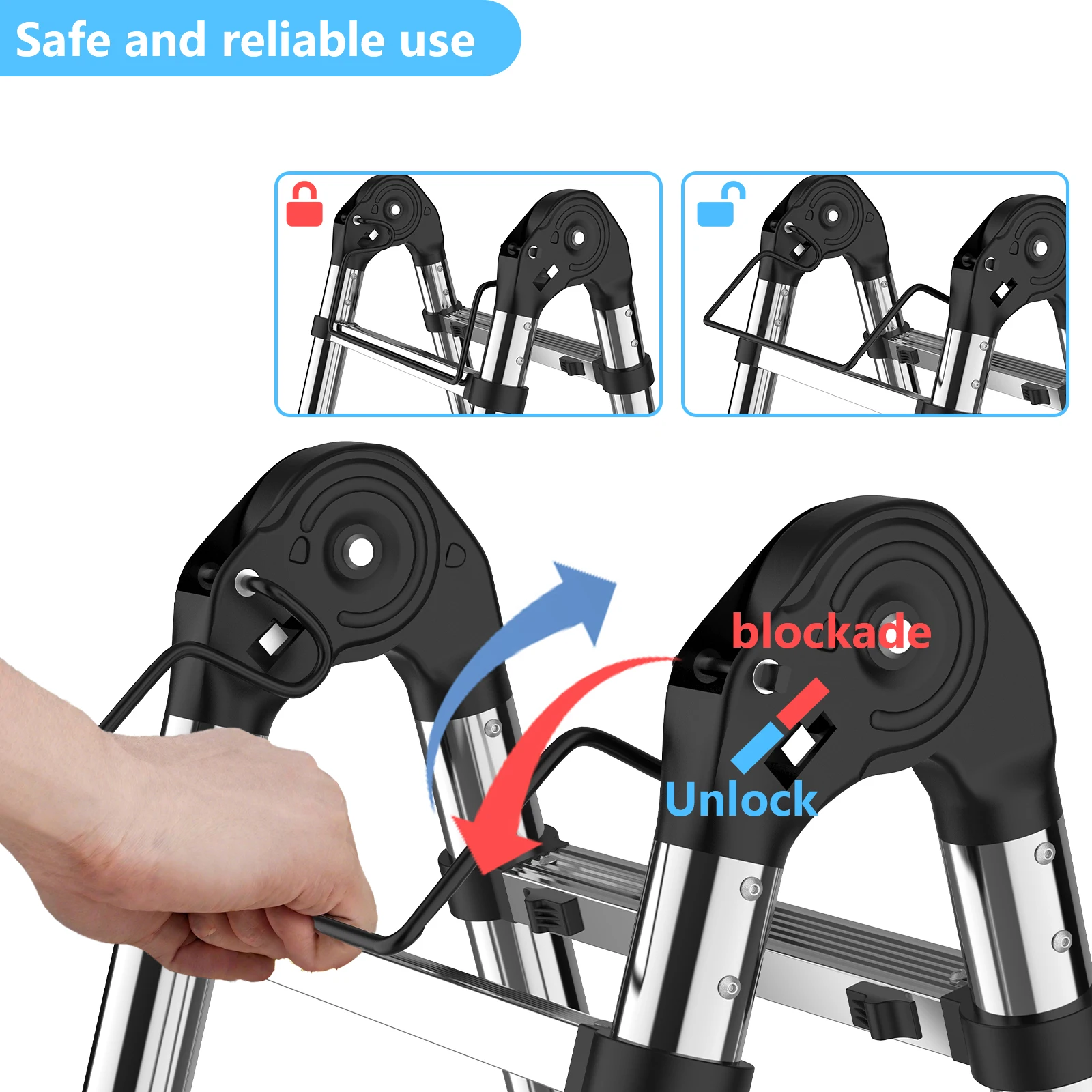 Safe and reliable use

blockade

Unlock