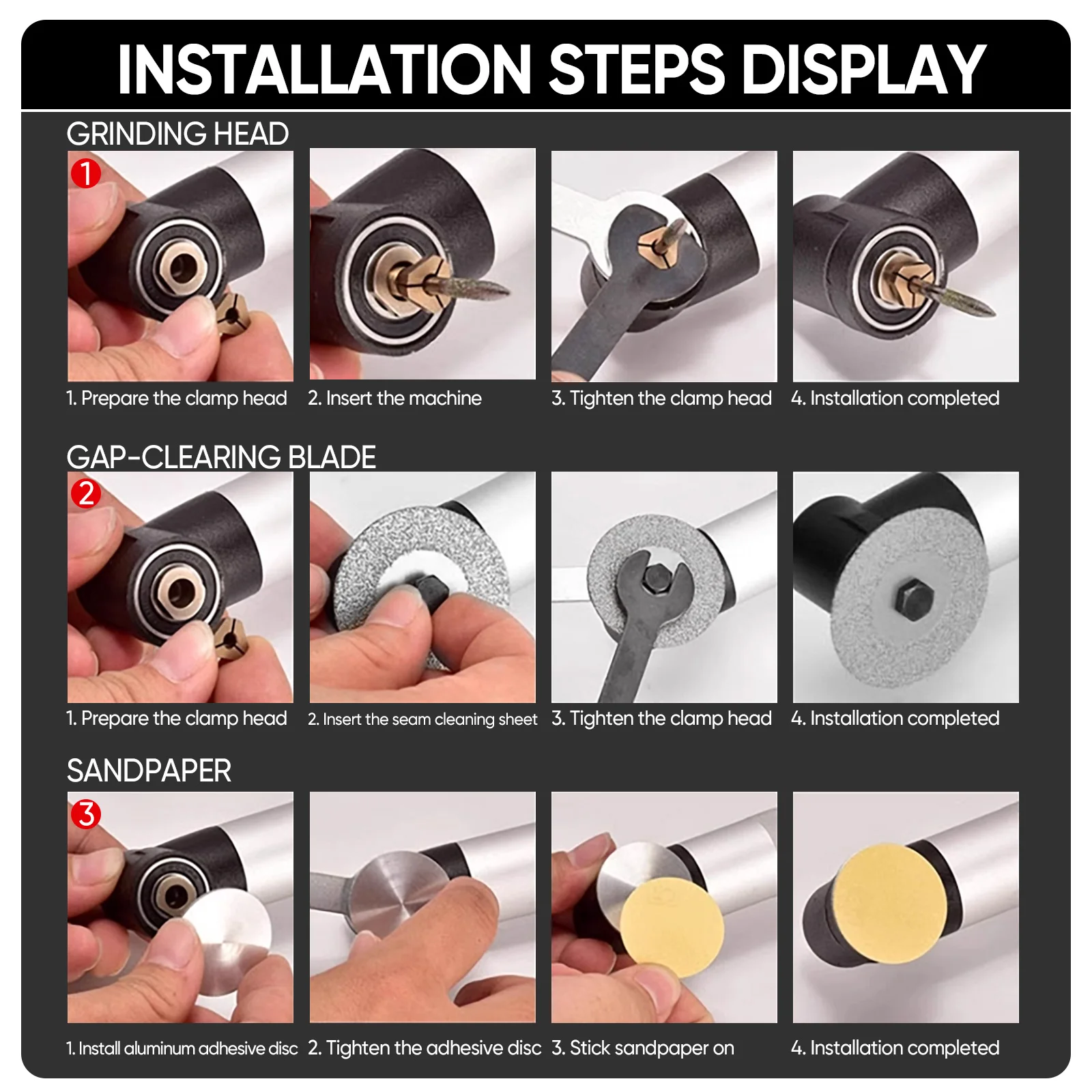 INSTALLATION STEPS DISPLAY

GRINDING HEAD

1

1. Prepare the clamp head

2. Insert the machine

3. Tighten the clamp head

4. Installation completed

GAP-CLEARING BLADE

2

1. Prepare the clamp head

2. Insert the seam cleaning sheet

3. Tighten the clamp head

4. Installation completed

SANDPAPER

3

1. Install aluminum adhesive disc

2. Tighten the adhesive disc

3. Stick sandpaper on

4. Installation completed