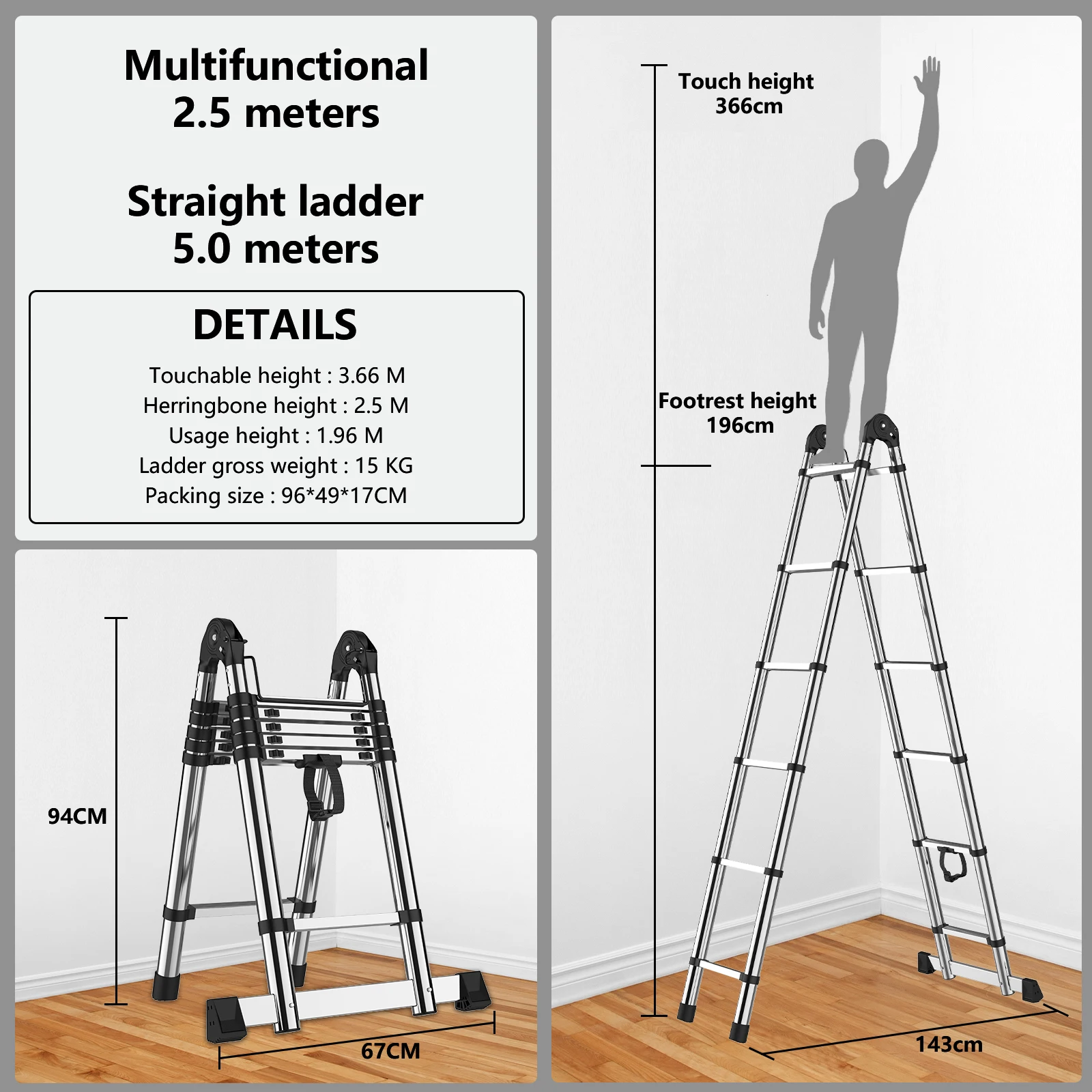 Multifunctional
2.5 meters

Straight ladder
5.0 meters

DETAILS

Touchable height : 3.66 M
Herringbone height : 2.5 M
Usage height : 1.96 M
Ladder gross weight : 15 KG
Packing size : 96*49*17CM

94CM

67CM

Touch height
366cm

Footrest height
196cm

143cm