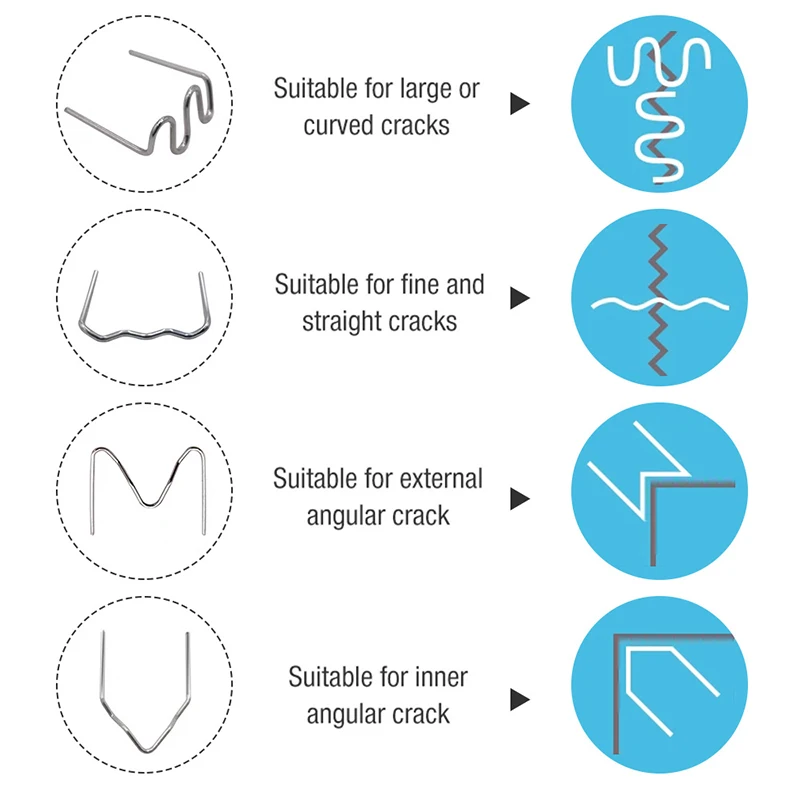 Suitable for large or curved cracks

Suitable for fine and straight cracks

Suitable for external angular crack

Suitable for inner angular crack