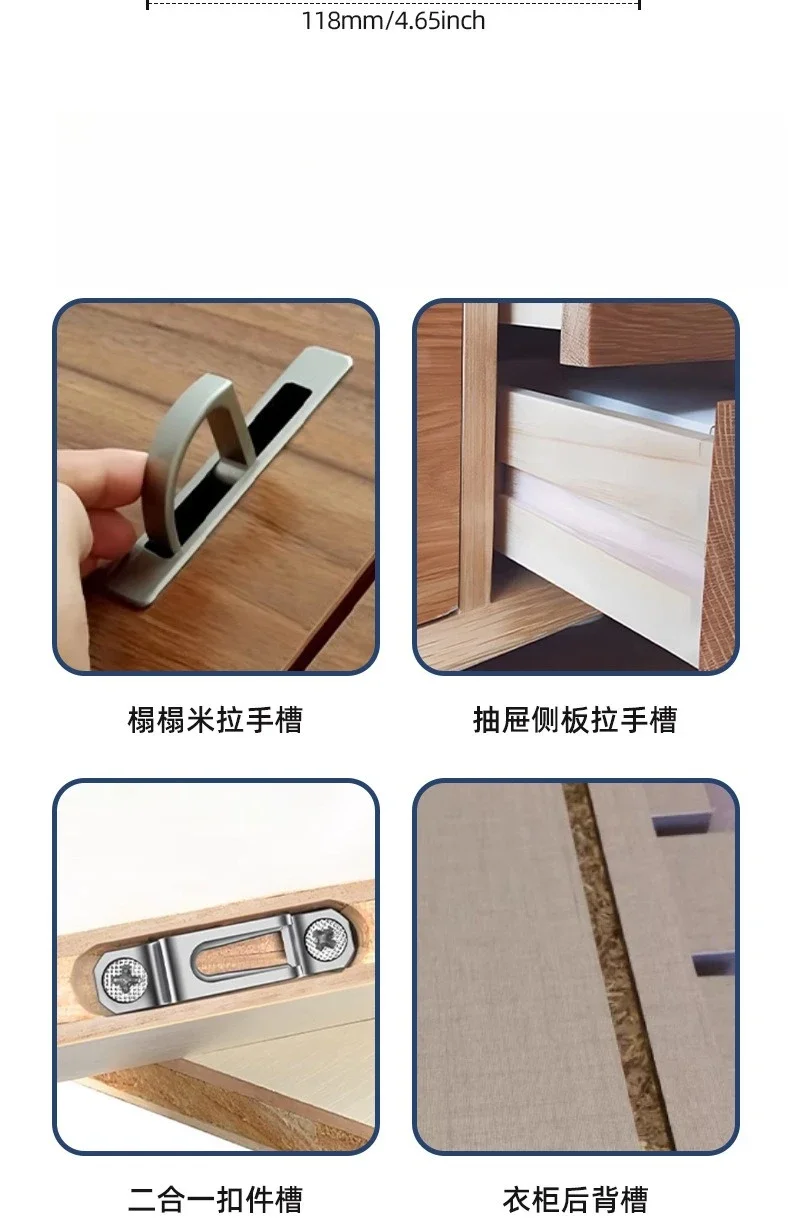 118mm/4.65inch

榻榻米拉手槽

抽屉侧板拉手槽

二合一扣件槽

衣柜后背槽