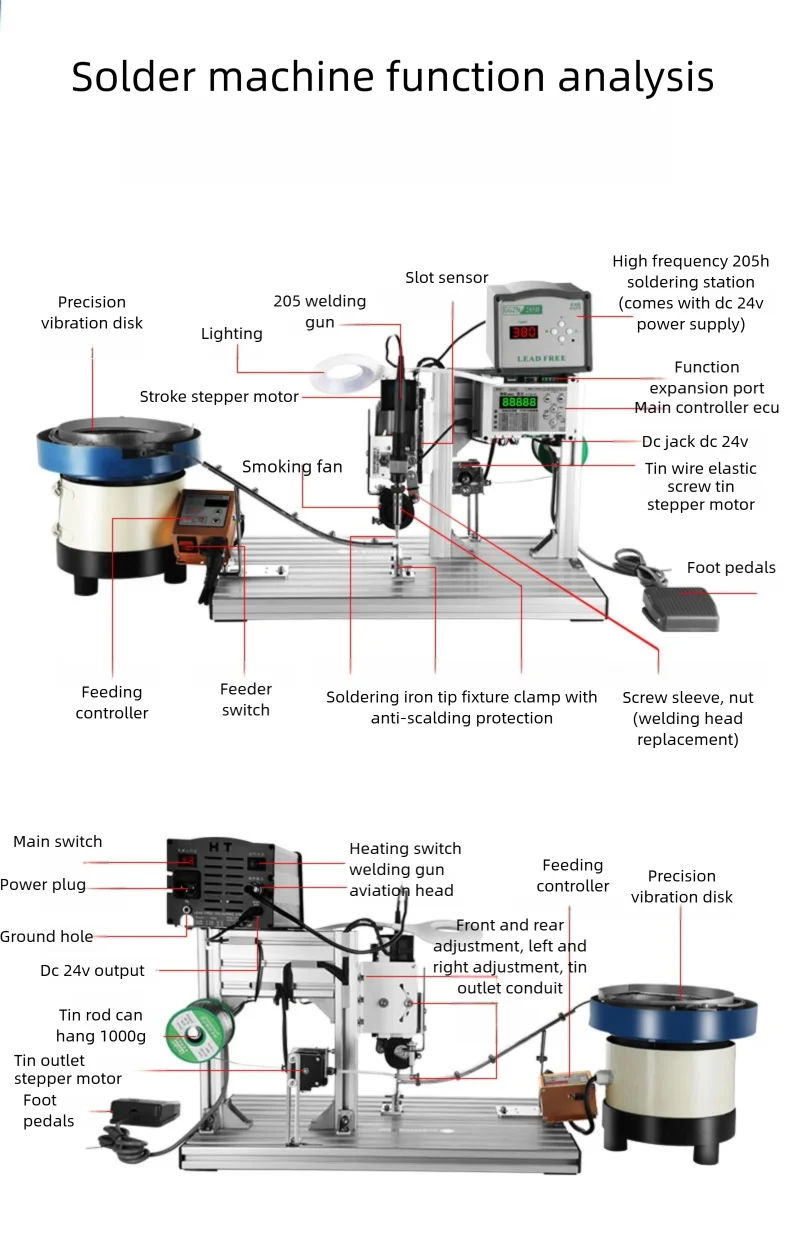 Solder machine function analysis

Precision vibration disk

Lighting

205 welding gun

Slot sensor

High frequency 205h soldering station (comes with dc 24v power supply)

Stroke stepper motor

Function expansion port

Main controller ecu

Dc jack dc 24v

Smoking fan

Tin wire elastic screw tin stepper motor

Foot pedals

380

LEAD FREE

88888

Feeding controller

Feeder switch

Soldering iron tip fixture clamp with anti-scalding protection

Screw sleeve, nut (welding head replacement)

Main switch

Power plug

Ground hole

Dc 24v output

Tin rod can hang 1000g

Tin outlet stepper motor

Foot pedals

HT

Heating switch welding gun aviation head

Feeding controller

Precision vibration disk

Front and rear adjustment, left and right adjustment, tin outlet conduit