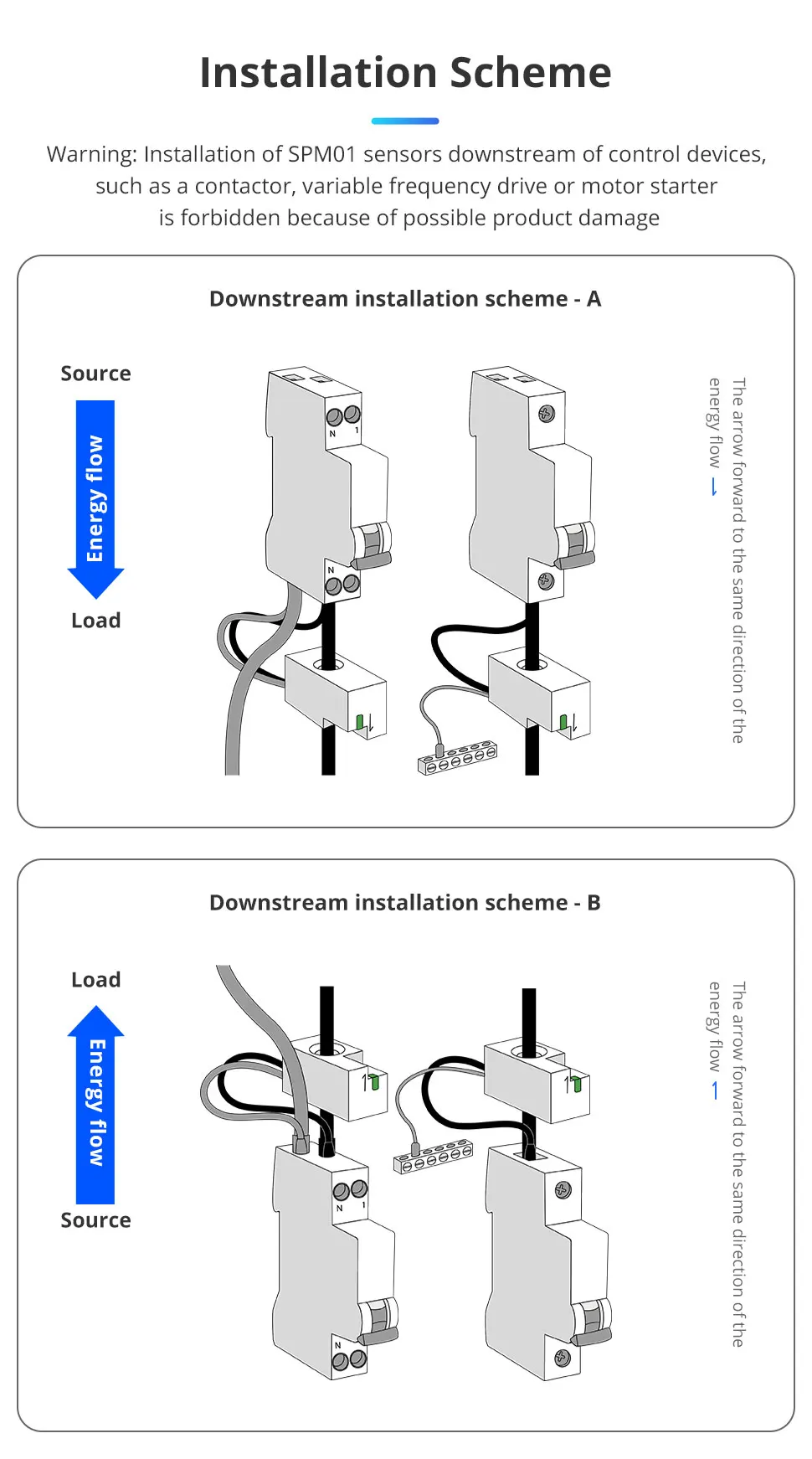 Installation Scheme

Warning: Installation of SPM01 sensors downstream of control devices, such as a contactor, variable frequency drive or motor starter is forbidden because of possible product damage

Downstream installation scheme - A

Source

Energy flow

Load

N 1

N

The arrow forward to the same direction of the energy flow ↓

Downstream installation scheme - B

Load

Energy flow

Source

N 1

N

The arrow forward to the same direction of the energy flow ↑