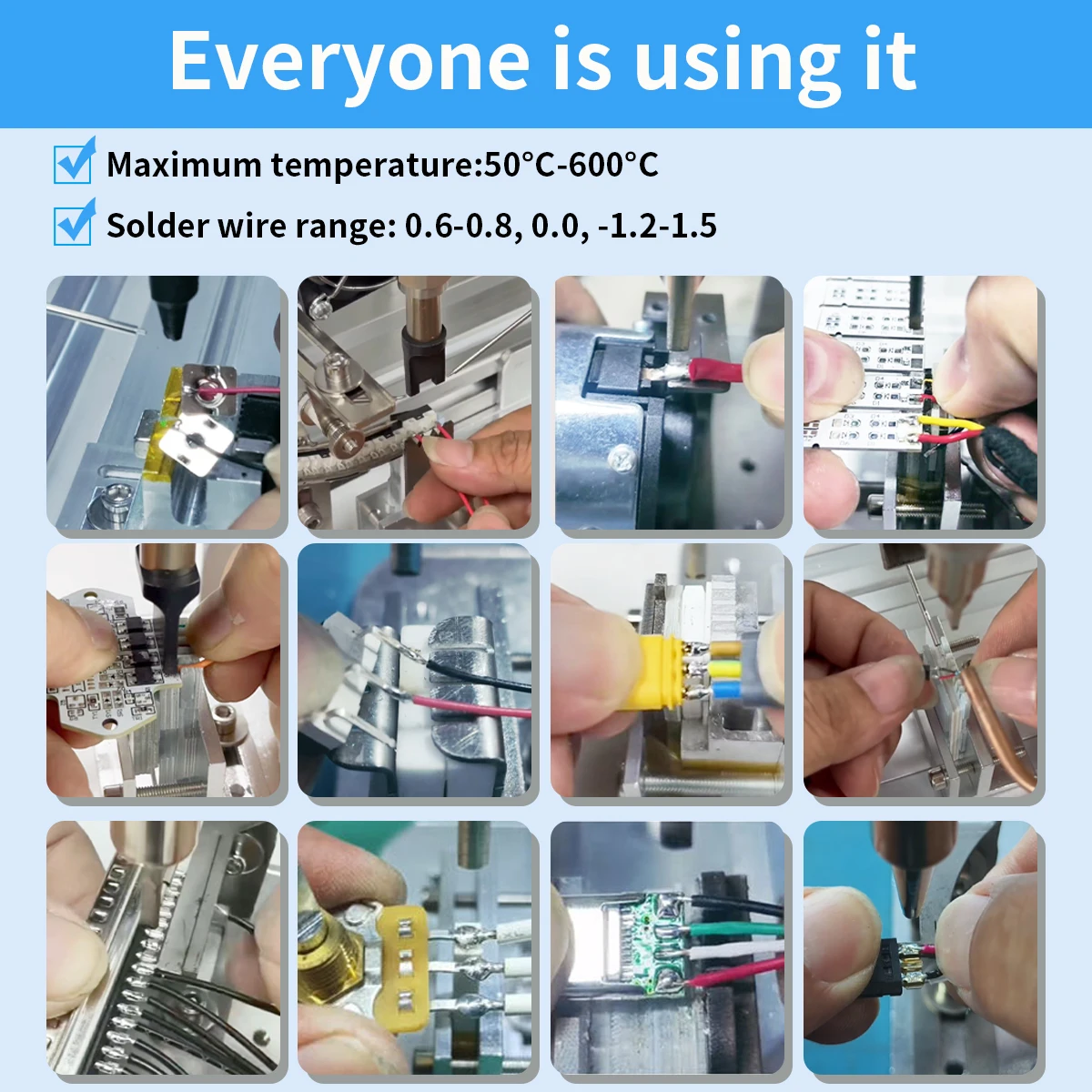 Everyone is using it

Maximum temperature:50°C-600°C

Solder wire range: 0.6-0.8, 0.0, -1.2-1.5