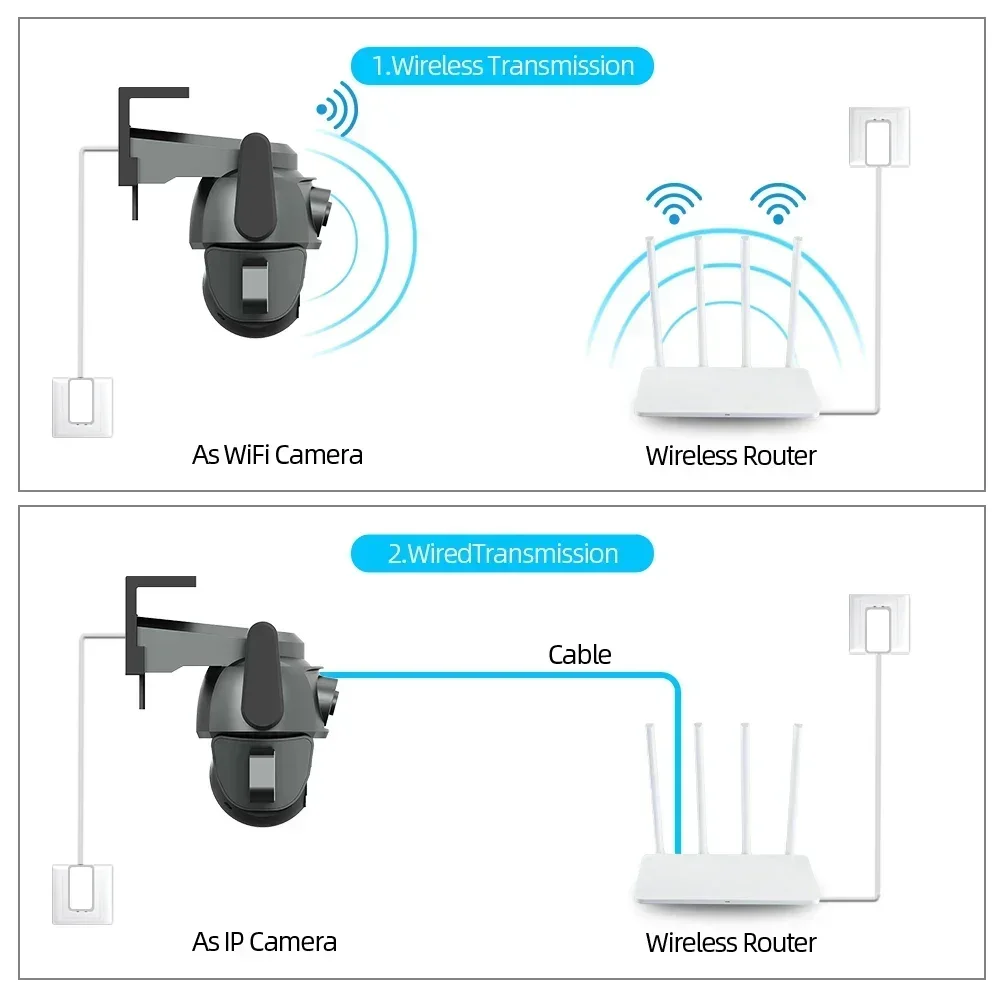 1.Wireless Transmission

As WiFi Camera

Wireless Router

2.WiredTransmission

Cable

As IP Camera

Wireless Router