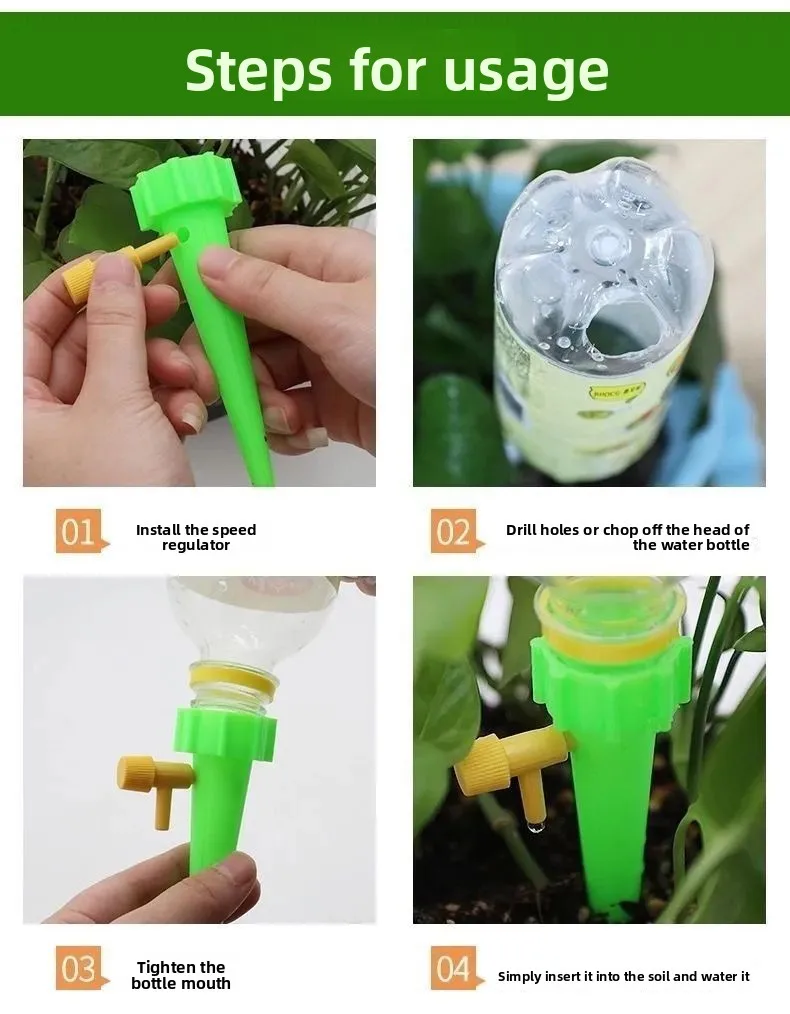 Steps for usage

01 Install the speed regulator

02 Drill holes or chop off the head of the water bottle

03 Tighten the bottle mouth

04 Simply insert it into the soil and water it