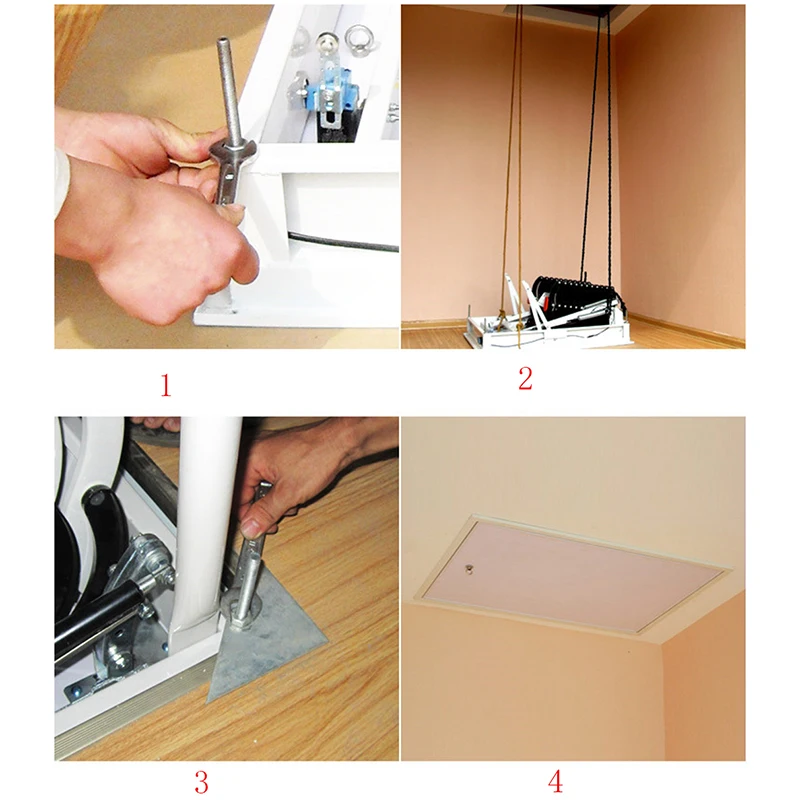 1

2

3

4