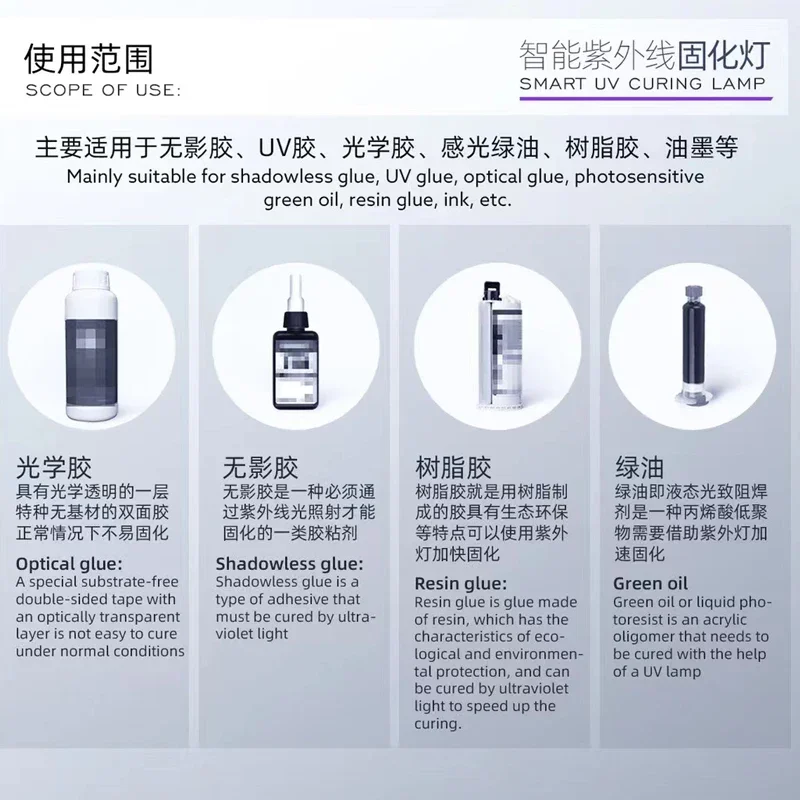 使用范围
SCOPE OF USE:

智能紫外线固化灯
SMART UV CURING LAMP

主要适用于无影胶、UV胶、光学胶、感光绿油、树脂胶、油墨等
Mainly suitable for shadowless glue, UV glue, optical glue, photosensitive green oil, resin glue, ink, etc.

光学胶
具有光学透明的一层特种无基材的双面胶正常情况下不易固化

Optical glue:
A special substrate-free double-sided tape with an optically transparent layer is not easy to cure under normal conditions

无影胶
无影胶是一种必须通过紫外线光照射才能固化的一类胶粘剂

Shadowless glue:
Shadowless glue is a type of adhesive that must be cured by ultraviolet light

树脂胶
树脂胶就是用树脂制成的胶具有生态环保等特点可以使用紫外灯加快固化

Resin glue:
Resin glue is glue made of resin, which has the characteristics of ecological and environmental protection, and can be cured by ultraviolet light to speed up the curing.

绿油
绿油即液态光致阻焊剂是一种丙烯酸低聚物需要借助紫外灯加速固化

Green oil
Green oil or liquid photoresist is an acrylic oligomer that needs to be cured with the help of a UV lamp