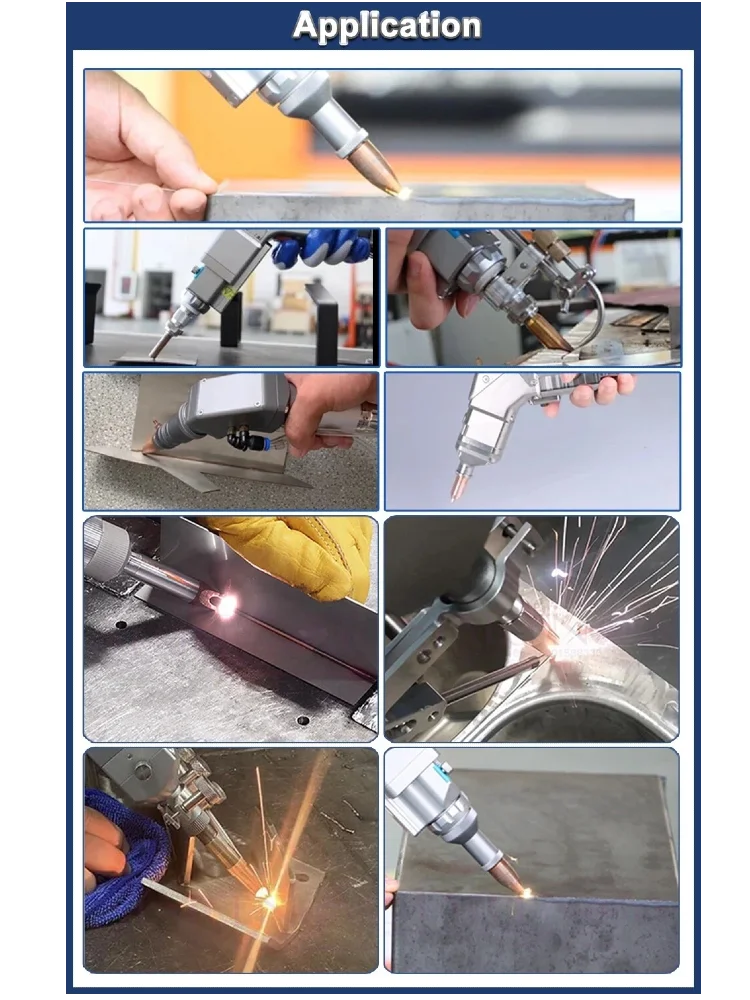 Application