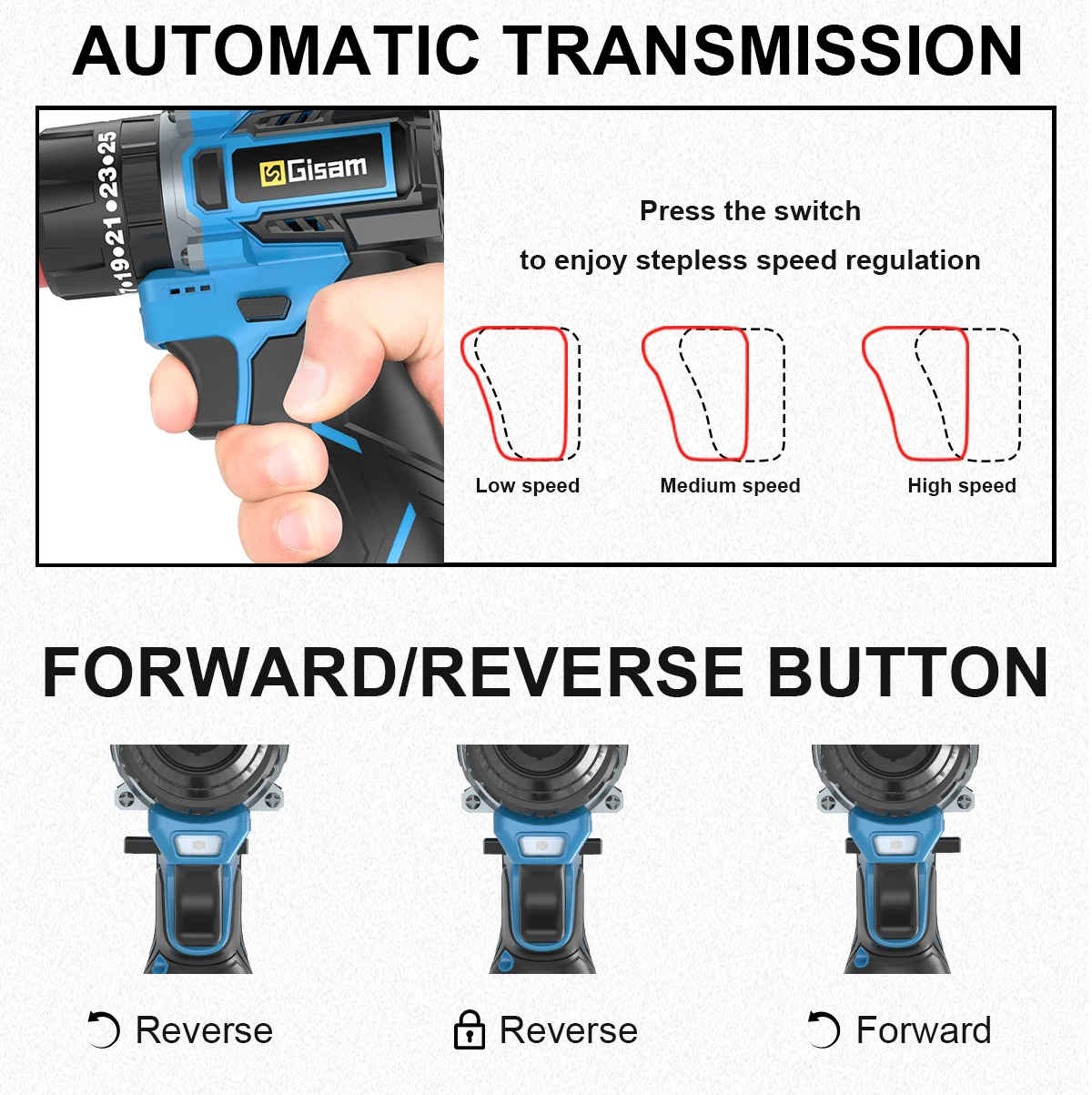 AUTOMATIC TRANSMISSION

19•21•23•25

Gisam

Press the switch

to enjoy stepless speed regulation

Low speed

Medium speed

High speed

FORWARD/REVERSE BUTTON

Reverse

Reverse

Forward