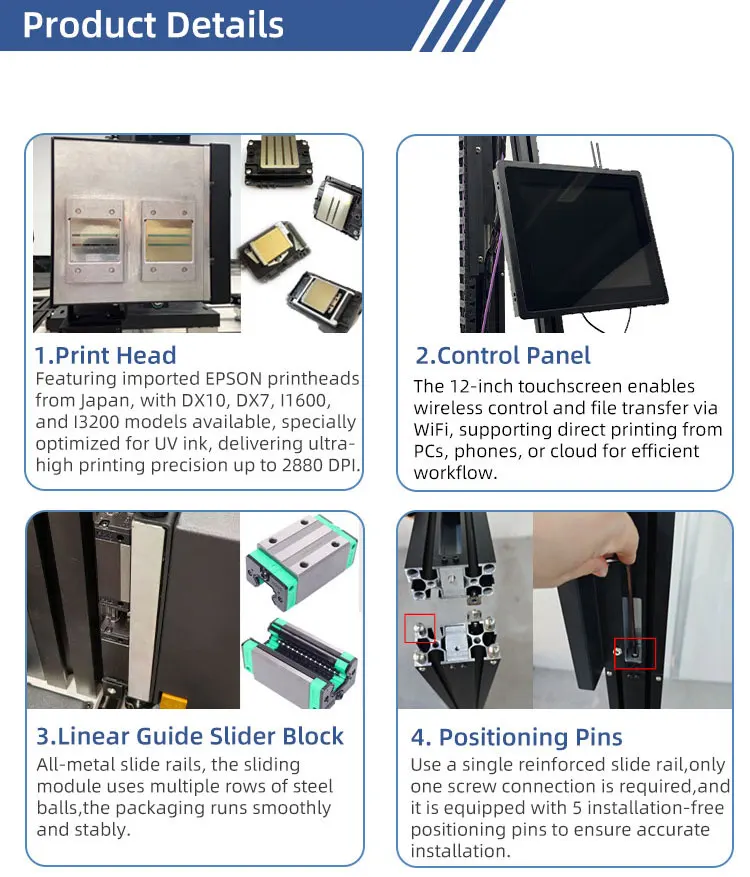 Product Details

1.Print Head
Featuring imported EPSON printheads from Japan, with DX10, DX7, I1600, and I3200 models available, specially optimized for UV ink, delivering ultra-high printing precision up to 2880 DPI.

2.Control Panel
The 12-inch touchscreen enables wireless control and file transfer via WiFi, supporting direct printing from PCs, phones, or cloud for efficient workflow.

3.Linear Guide Slider Block
All-metal slide rails, the sliding module uses multiple rows of steel balls,the packaging runs smoothly and stably.

4. Positioning Pins
Use a single reinforced slide rail,only one screw connection is required,and it is equipped with 5 installation-free positioning pins to ensure accurate installation.