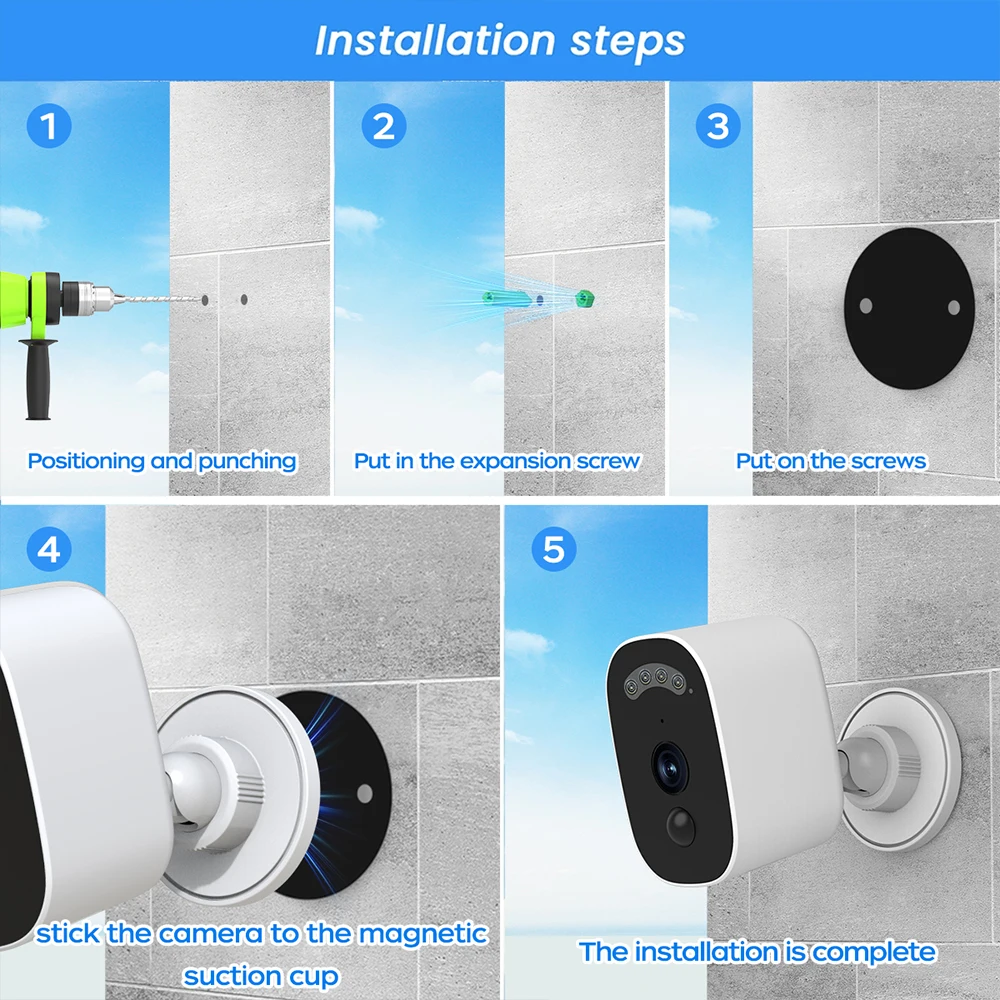 Installation steps

1
Positioning and punching

2
Put in the expansion screw

3
Put on the screws

4
stick the camera to the magnetic suction cup

5
The installation is complete