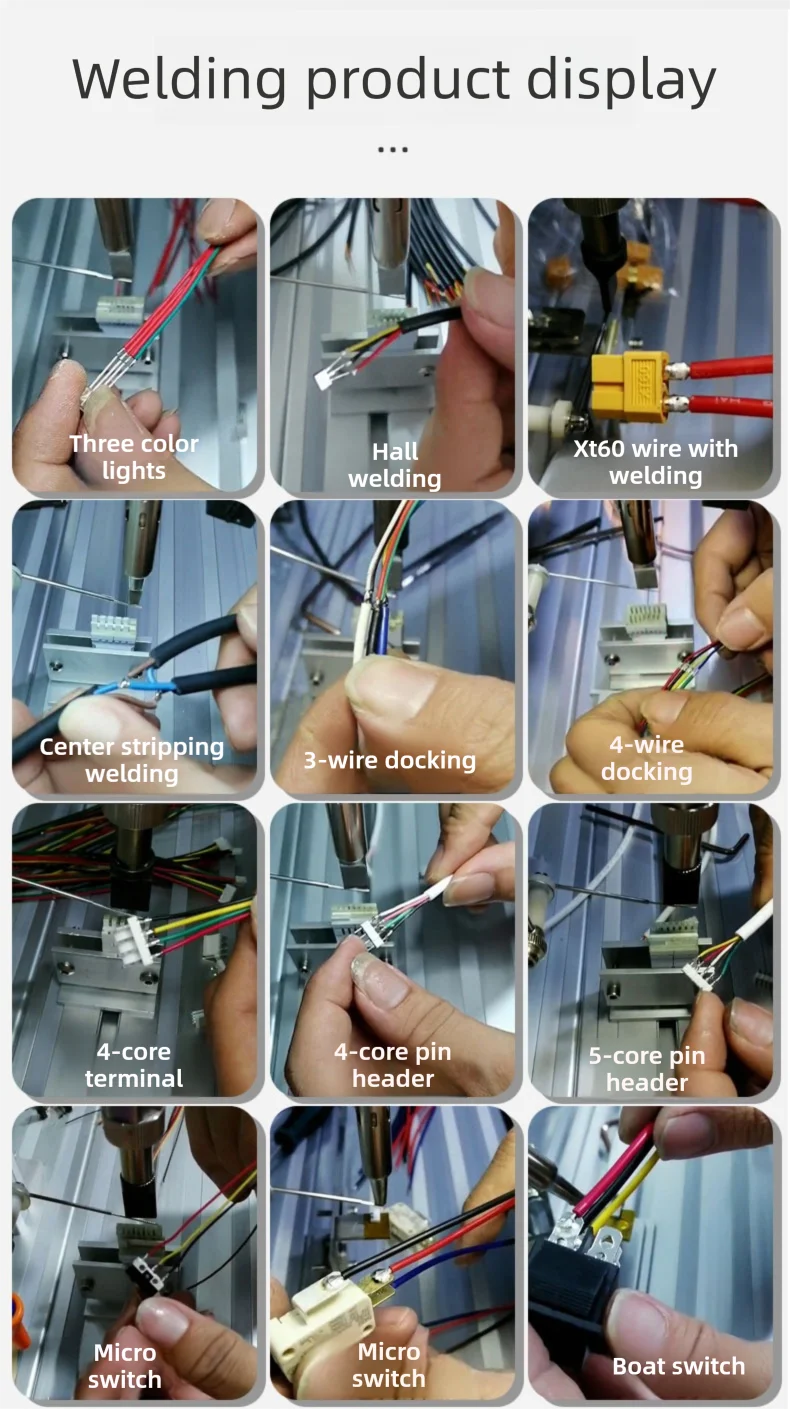 Welding product display

...

Three color lights

Hall welding

Xt60 wire with welding

Center stripping welding

3-wire docking

4-wire docking

4-core terminal

4-core pin header

5-core pin header

Micro switch

Micro switch

Boat switch