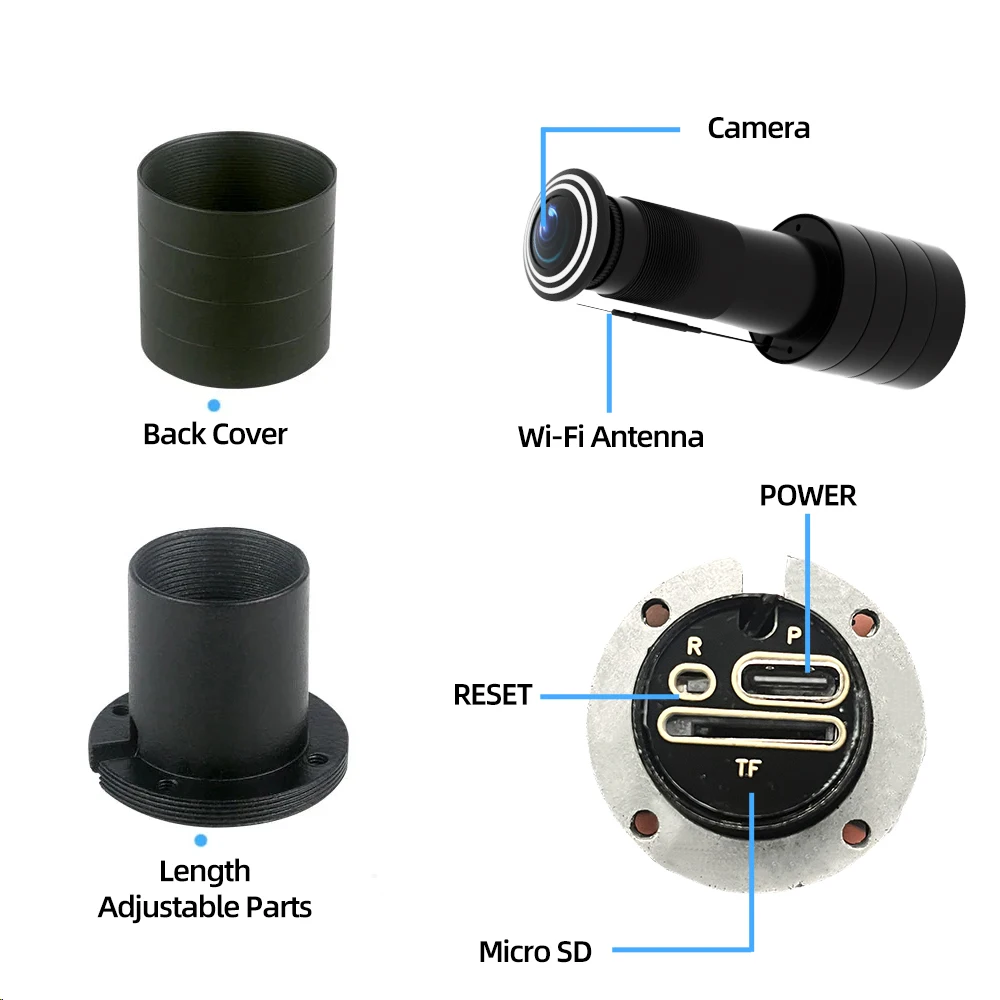 Camera

Back Cover

Wi-Fi Antenna

POWER

R

P

RESET

TF

Length Adjustable Parts

Micro SD