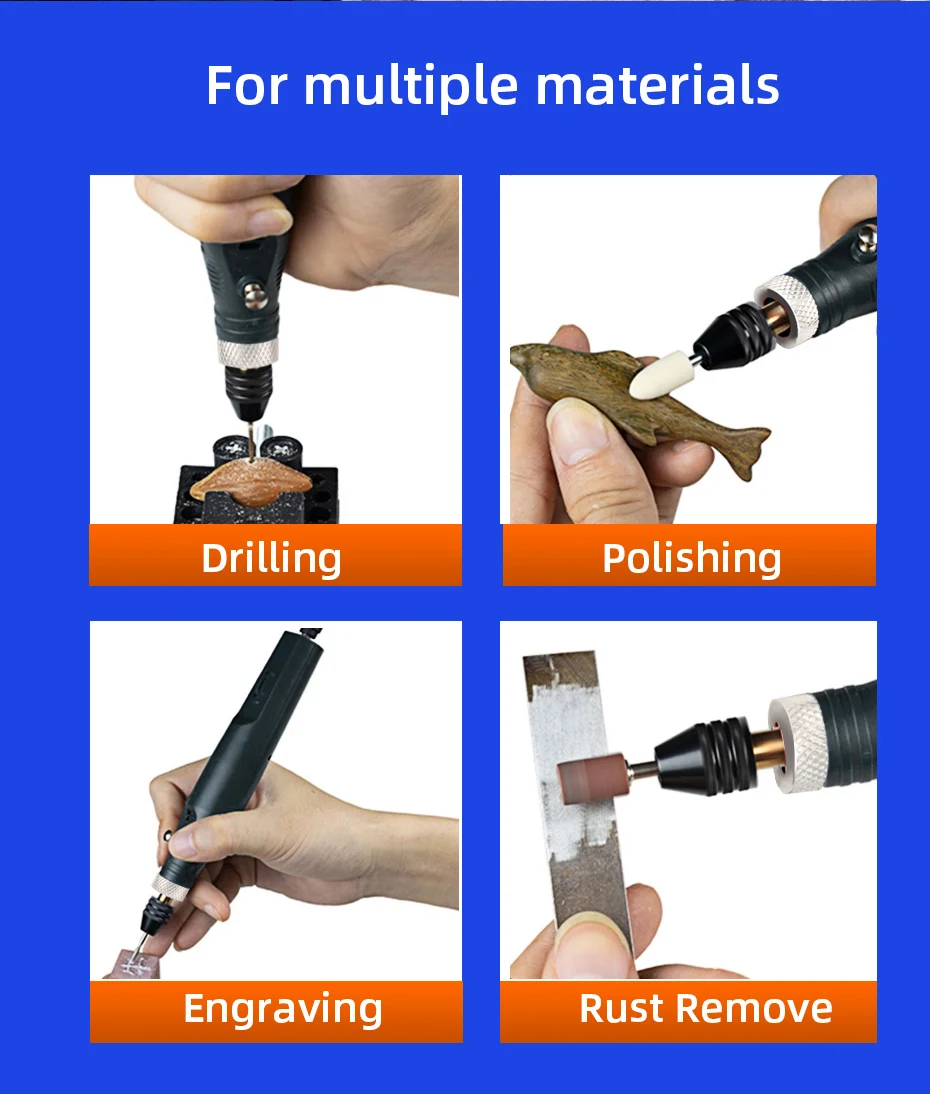 For multiple materials

Drilling

Polishing

Engraving

Rust Remove