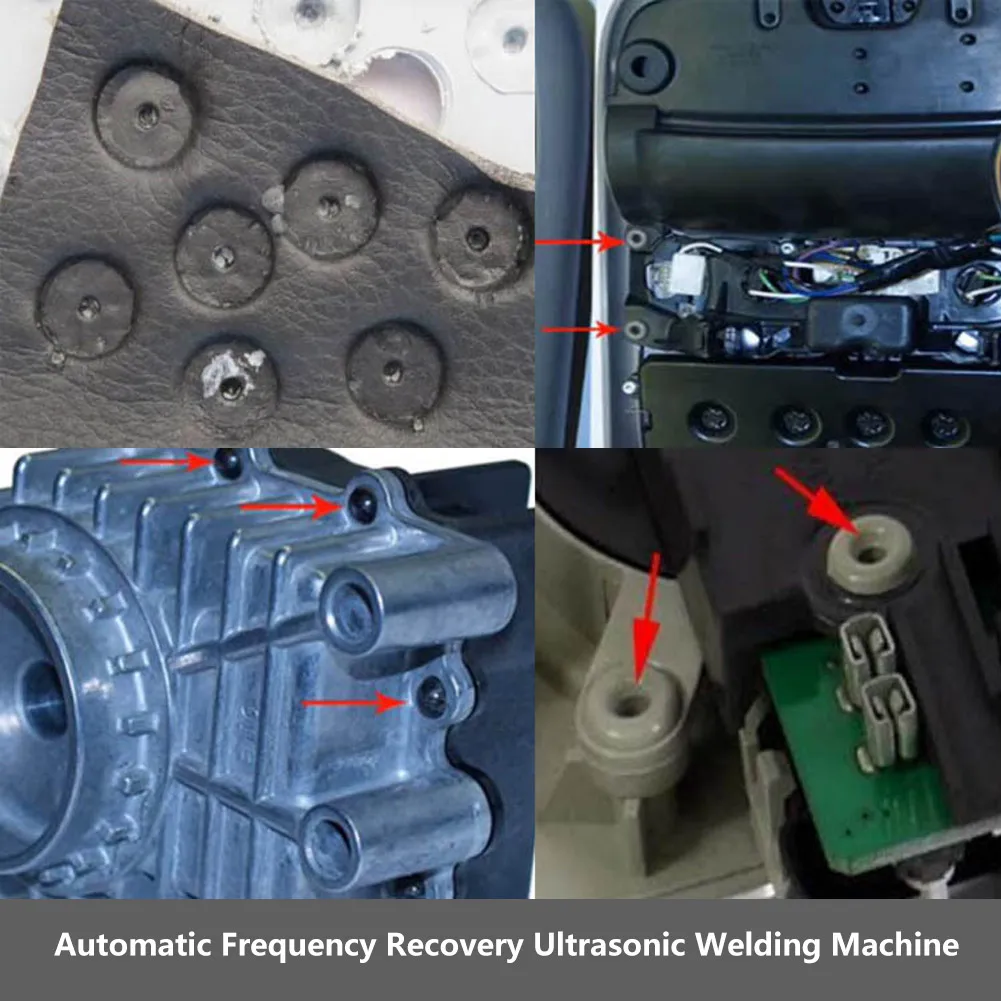 Automatic Frequency Recovery Ultrasonic Welding Machine