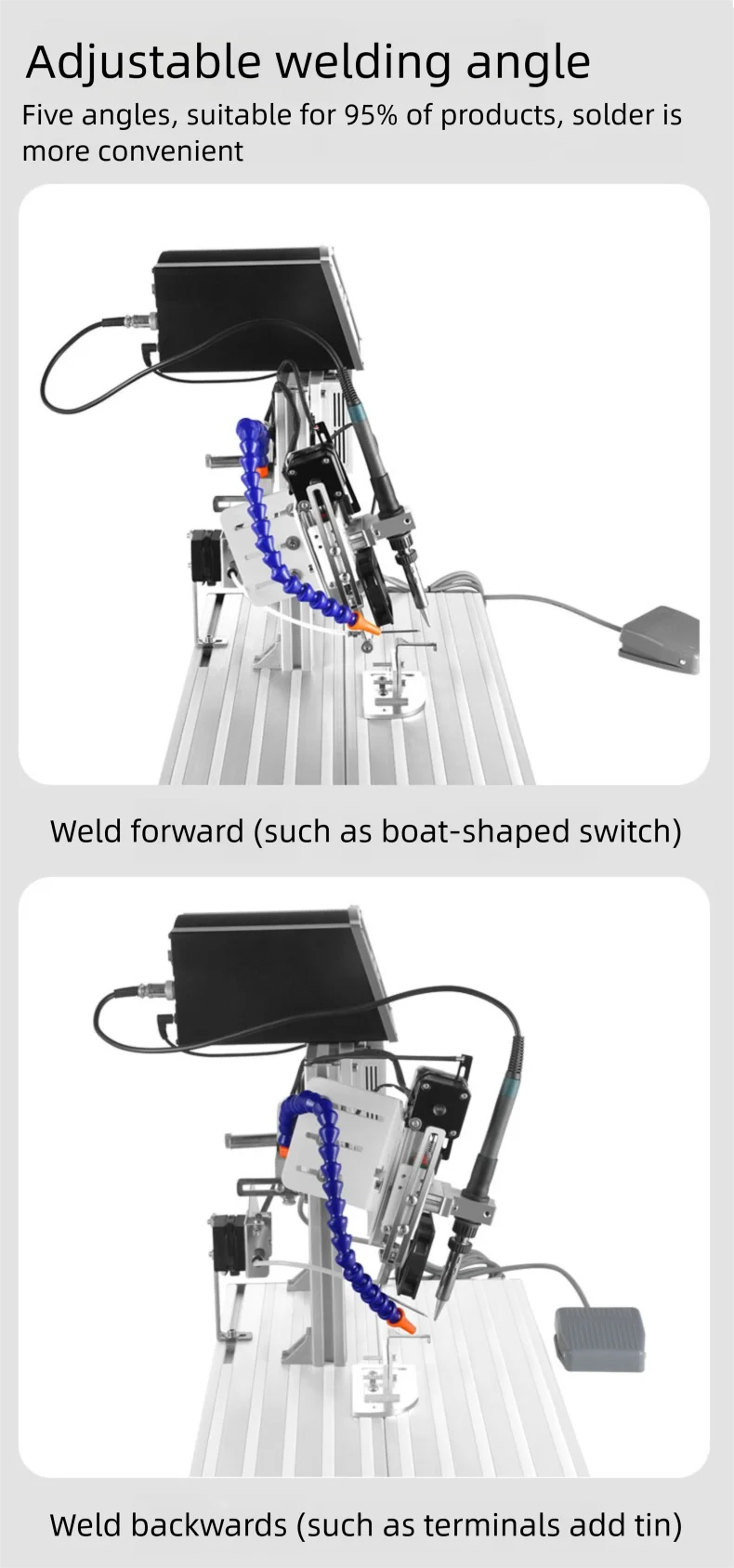 Adjustable welding angle

Five angles, suitable for 95% of products, solder is more convenient

Weld forward (such as boat-shaped switch)

Weld backwards (such as terminals add tin)