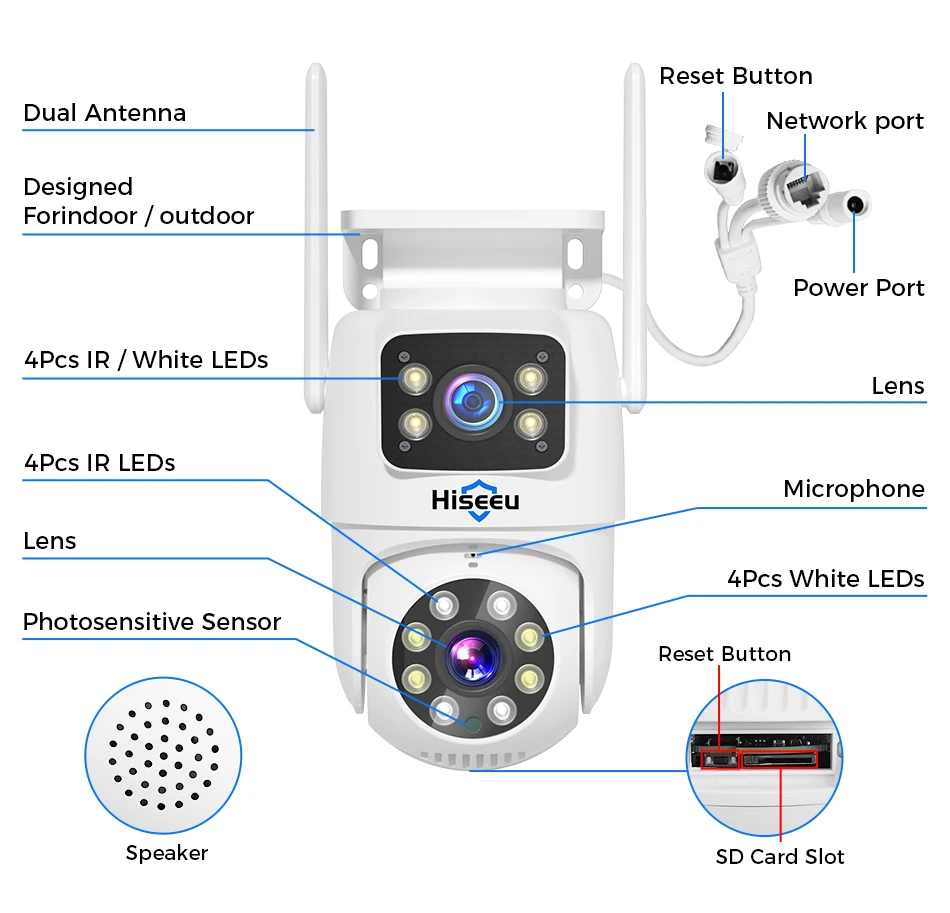 Dual Antenna

Designed Forindoor / outdoor

4Pcs IR / White LEDs

4Pcs IR LEDs

Lens

Photosensitive Sensor

Speaker

Reset Button

Network port

Power Port

Lens

Hiseeu

Microphone

4Pcs White LEDs

Reset Button

SD Card Slot