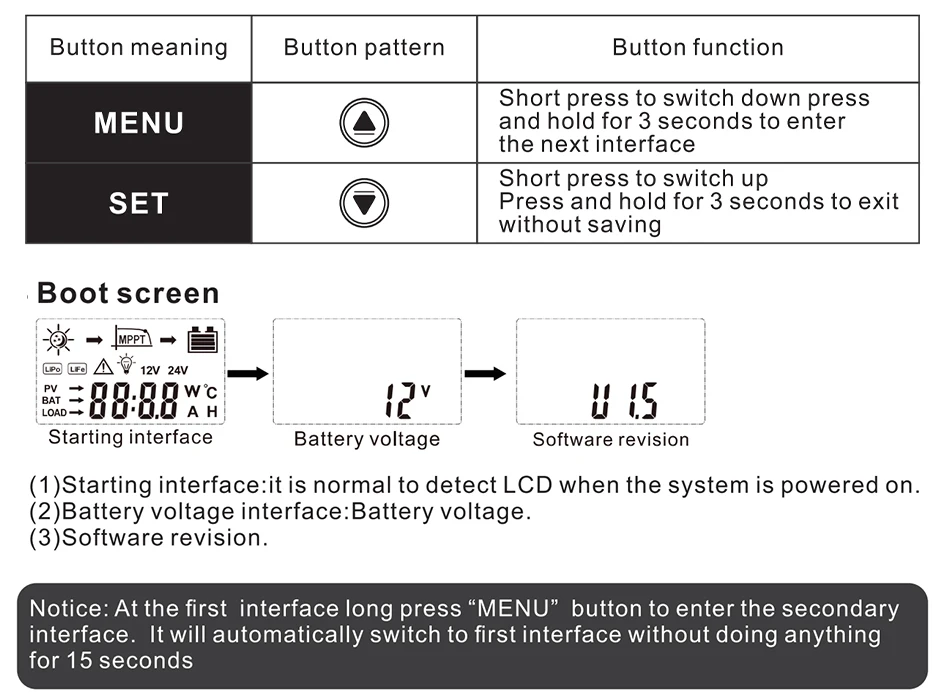 | Button meaning | Button pattern | Button function |
|---|---|---|
| MENU | | Short press to switch down press and hold for 3 seconds to enter the next interface |
| SET | | Short press to switch up Press and hold for 3 seconds to exit without saving |

Boot screen

MPPT

LiPo LiFe 12V 24V

PV BAT LOAD 88:88 W ℃ A H

Starting interface

12 V

Battery voltage

U 1.5

Software revision

(1)Starting interface:it is normal to detect LCD when the system is powered on.
(2)Battery voltage interface:Battery voltage.
(3)Software revision.

Notice: At the first interface long press “MENU” button to enter the secondary interface. It will automatically switch to first interface without doing anything for 15 seconds