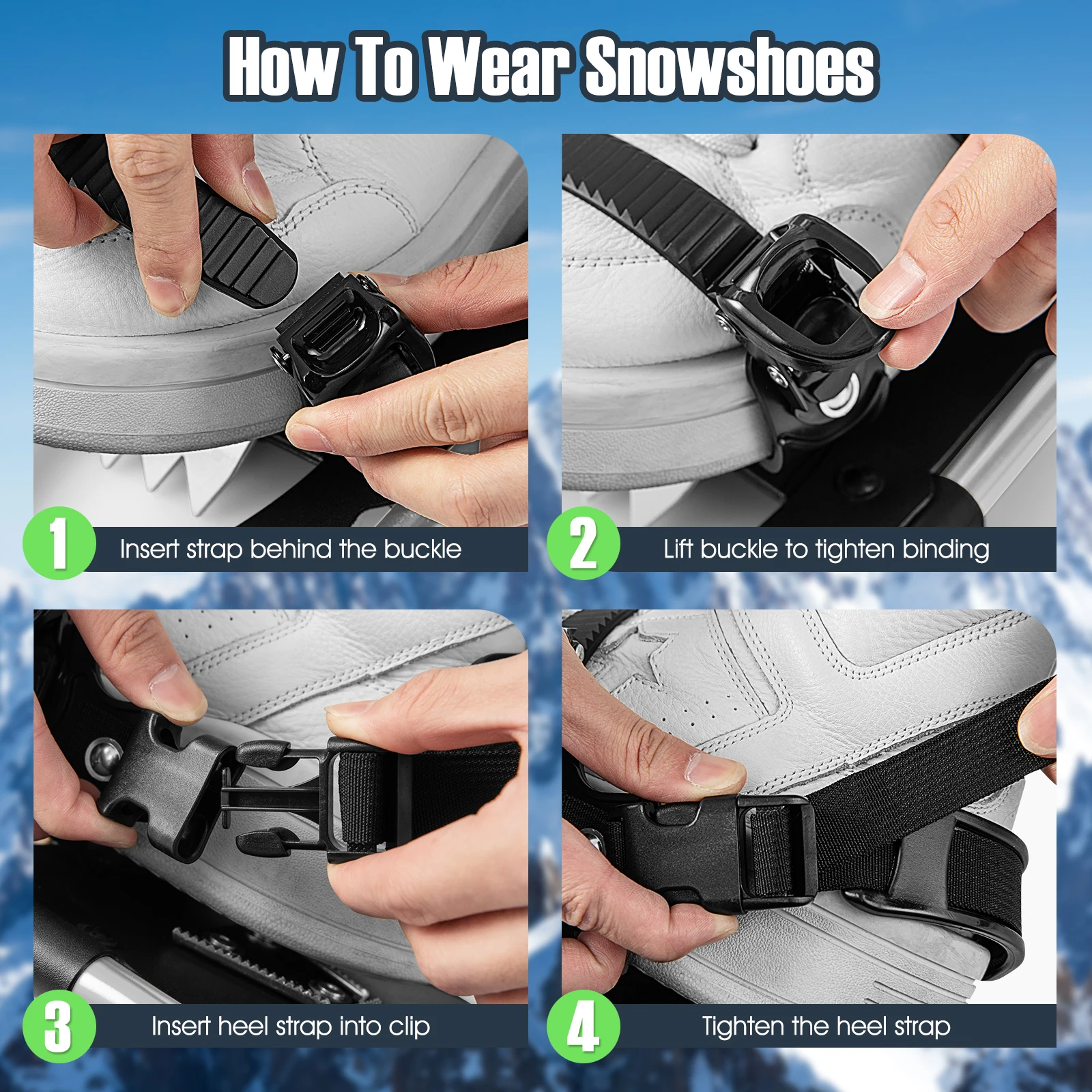 How To Wear Snowshoes

1 Insert strap behind the buckle

2 Lift buckle to tighten binding

3 Insert heel strap into clip

4 Tighten the heel strap