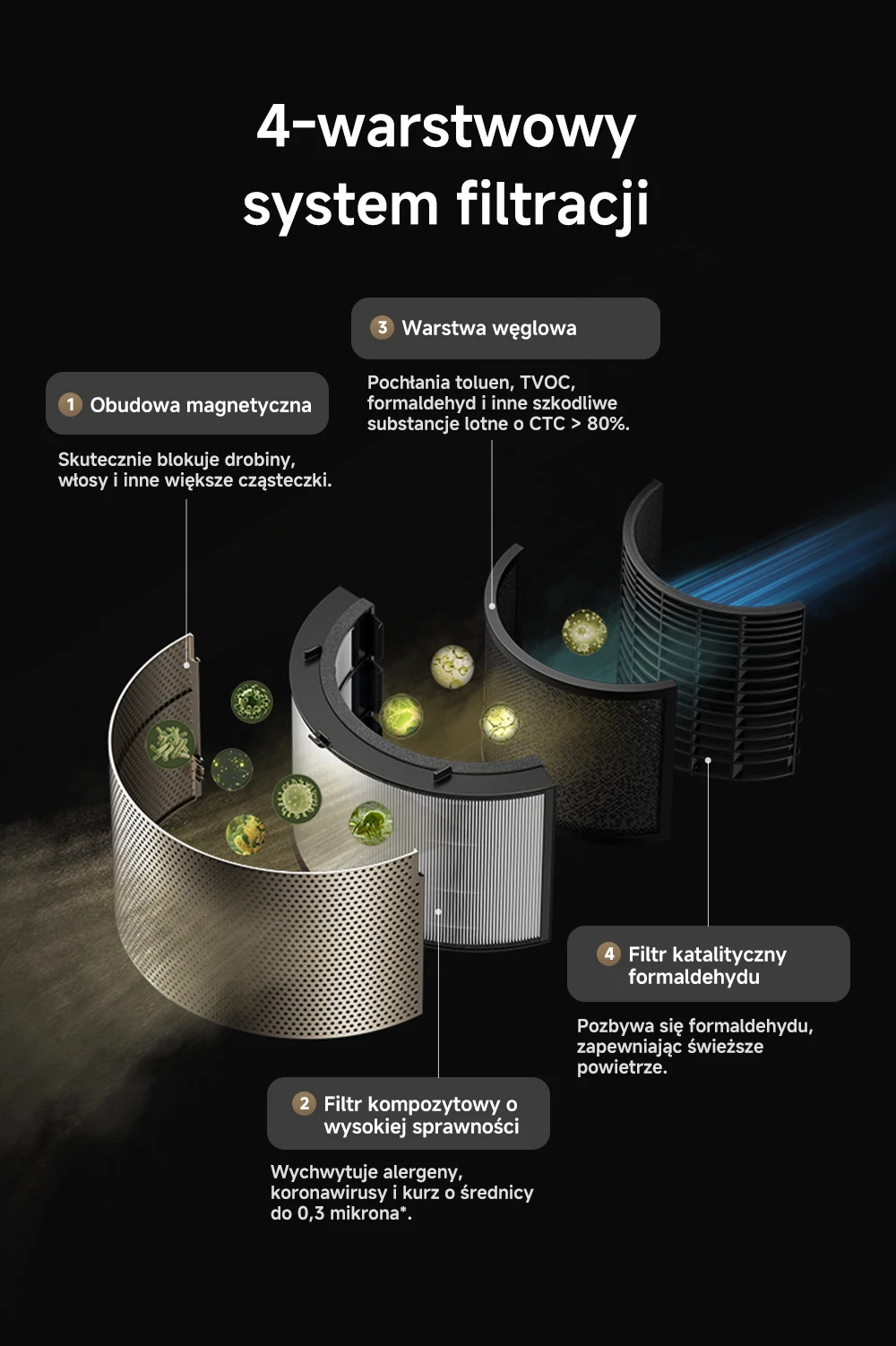 4-warstwowy system filtracji

3 Warstwa węglowa

Pochłania toluen, TVOC, formaldehyd i inne szkodliwe substancje lotne o CTC > 80%.

1 Obudowa magnetyczna

Skutecznie blokuje drobiny, włosy i inne większe cząsteczki.

4 Filtr katalityczny formaldehydu

Pozbywa się formaldehydu, zapewniając świeższe powietrze.

2 Filtr kompozytowy o wysokiej sprawności

Wychwytuje alergeny, koronawirusy i kurz o średnicy do 0,3 mikrona*.