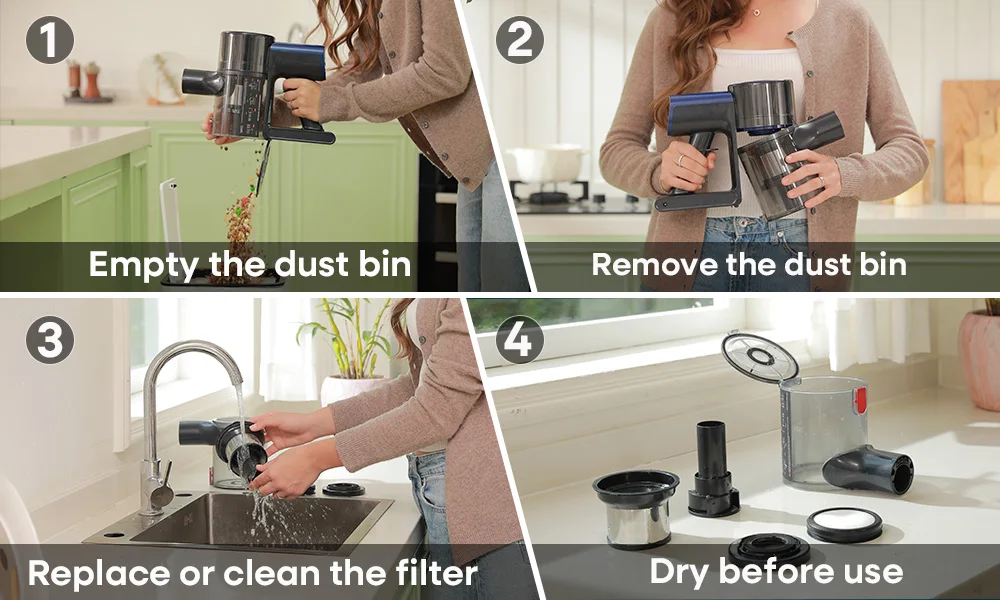 1
Empty the dust bin

2
Remove the dust bin

3
Replace or clean the filter

4
Dry before use