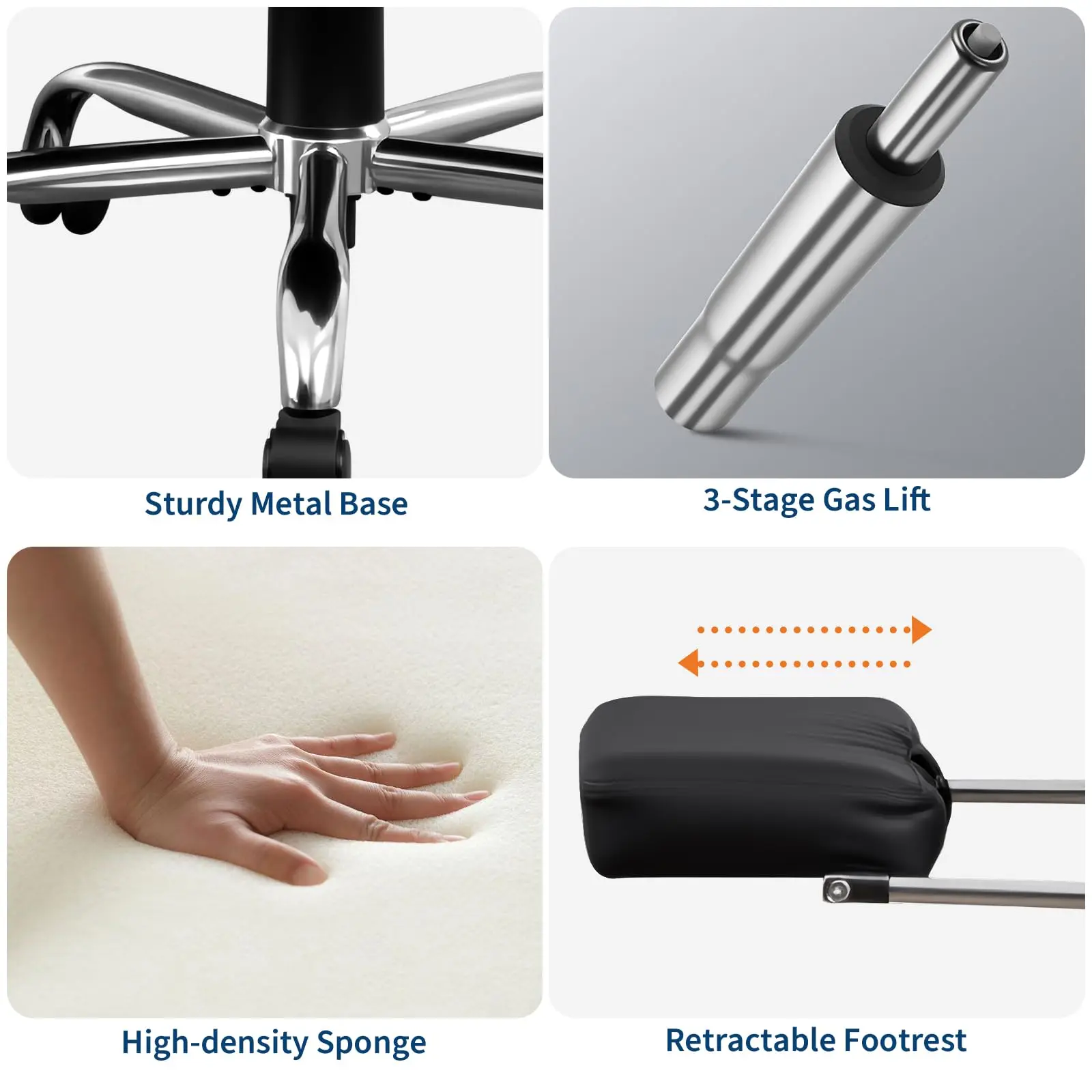 Sturdy Metal Base

3-Stage Gas Lift

High-density Sponge

Retractable Footrest