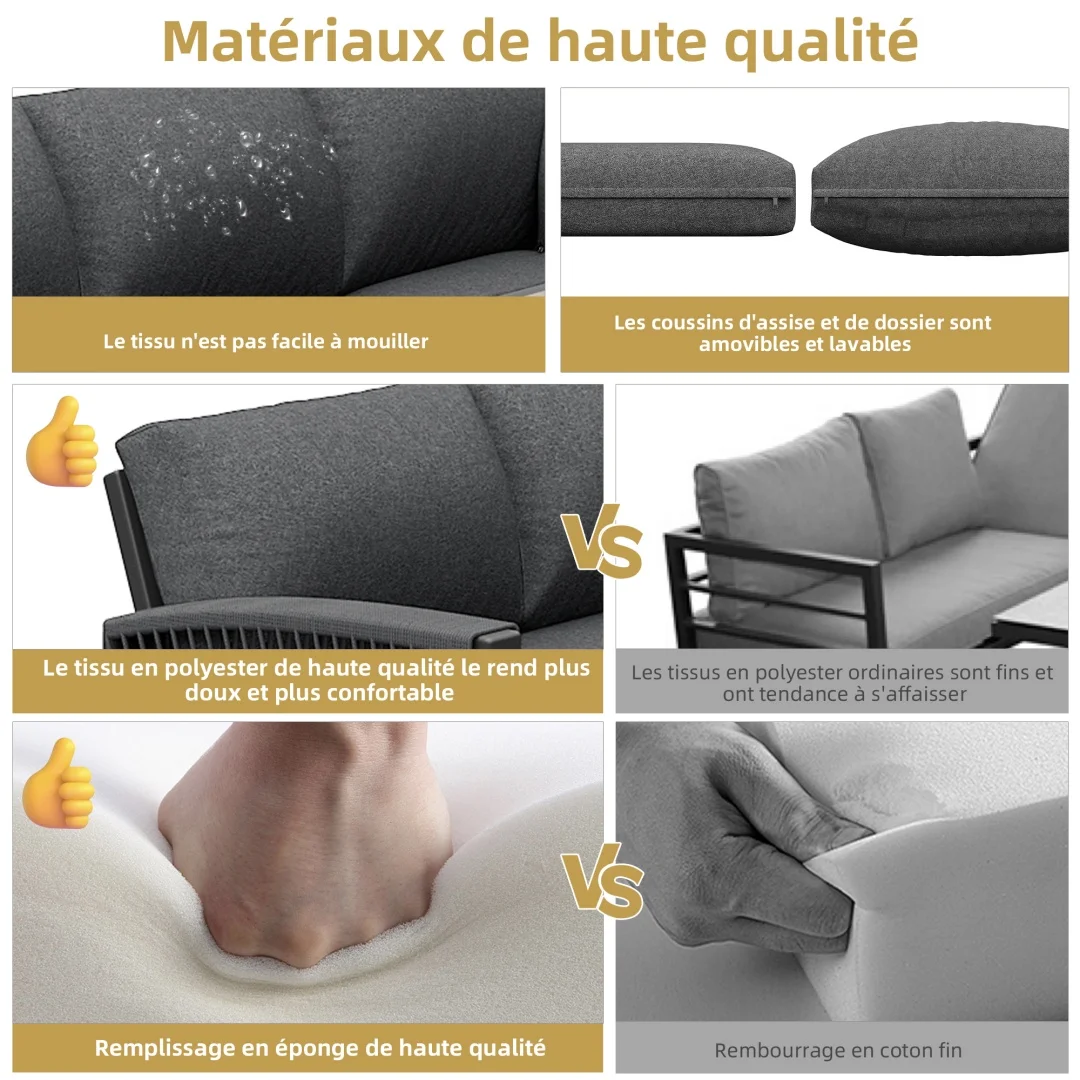 Matériaux de haute qualité

Le tissu n'est pas facile à mouiller

Les coussins d'assise et de dossier sont amovibles et lavables

Le tissu en polyester de haute qualité le rend plus doux et plus confortable

VS

Les tissus en polyester ordinaires sont fins et ont tendance à s'affaisser

Remplissage en éponge de haute qualité

VS

Rembourrage en coton fin